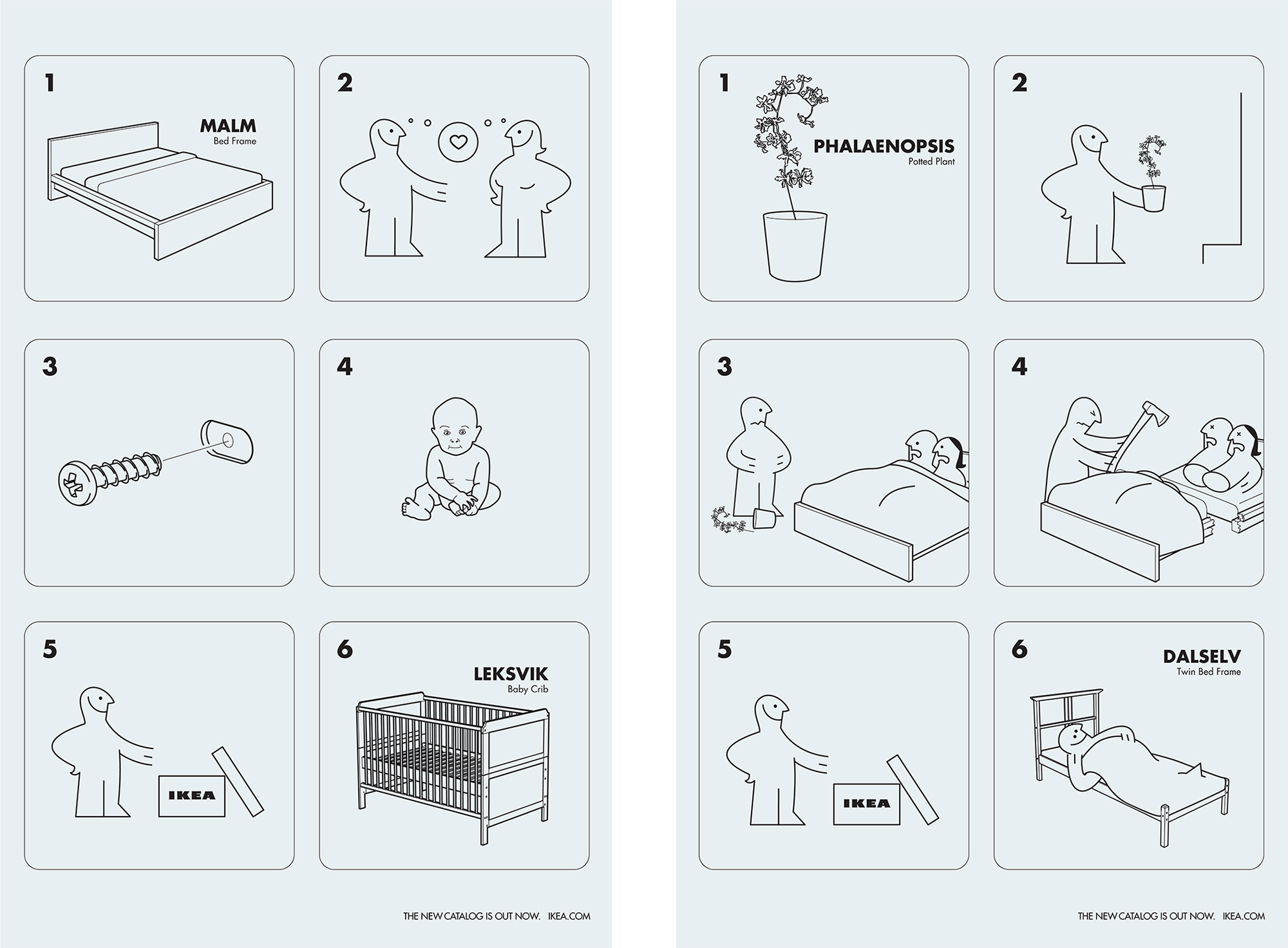 1

MALM
Bed Frame

2

3

4

5

IKEA

6

LEKSVIK
Baby Crib

THE NEW CATALOG IS OUT NOW. IKEA.COM

1

PHALAENOPSIS
Potted Plant

2

3

4

5

IKEA

6

DALSELV
Twin Bed Frame

THE NEW CATALOG IS OUT NOW. IKEA.COM