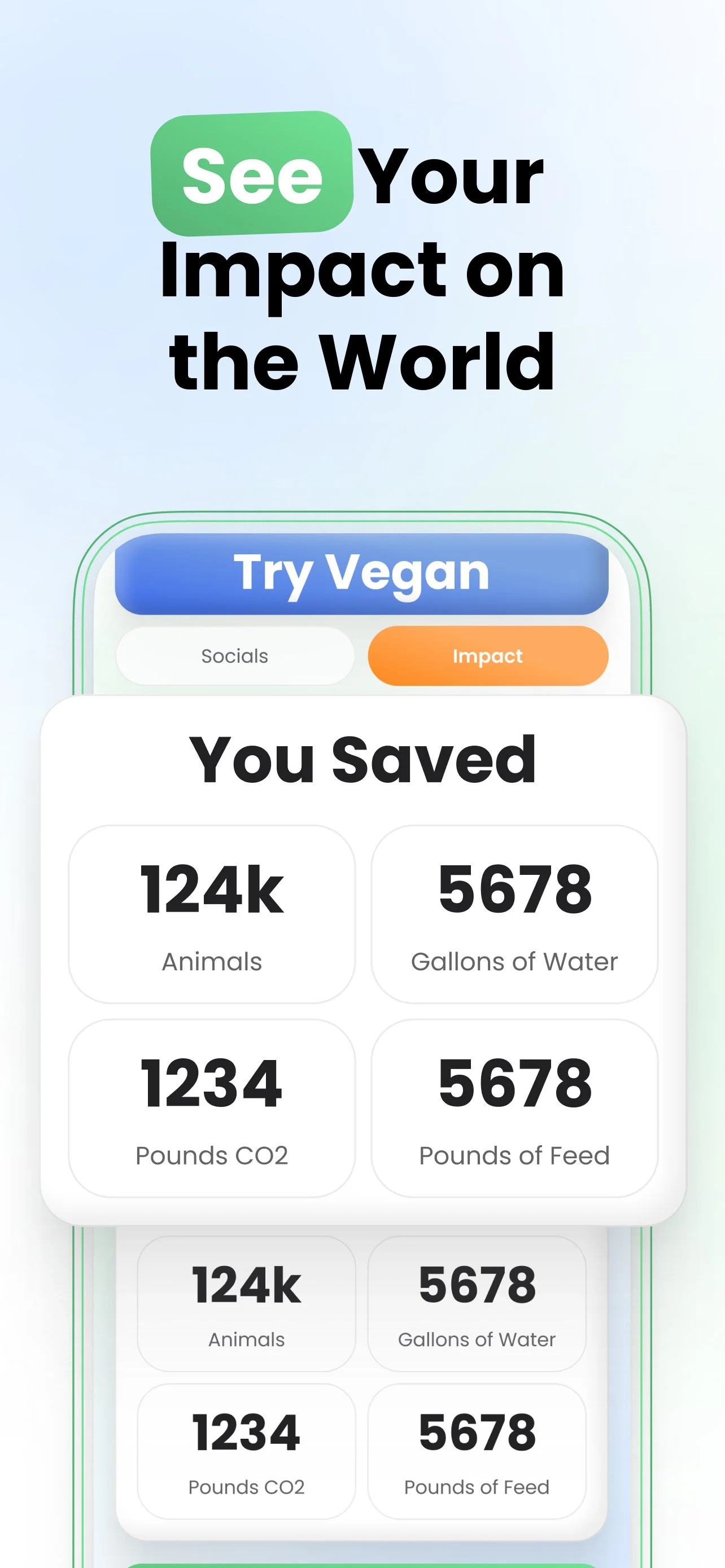 See Your Impact on the World

Try Vegan

Socials

Impact

You Saved

124k
Animals

5678
Gallons of Water

1234
Pounds CO2

5678
Pounds of Feed

124k
Animals

5678
Gallons of Water

1234
Pounds CO2

5678
Pounds of Feed