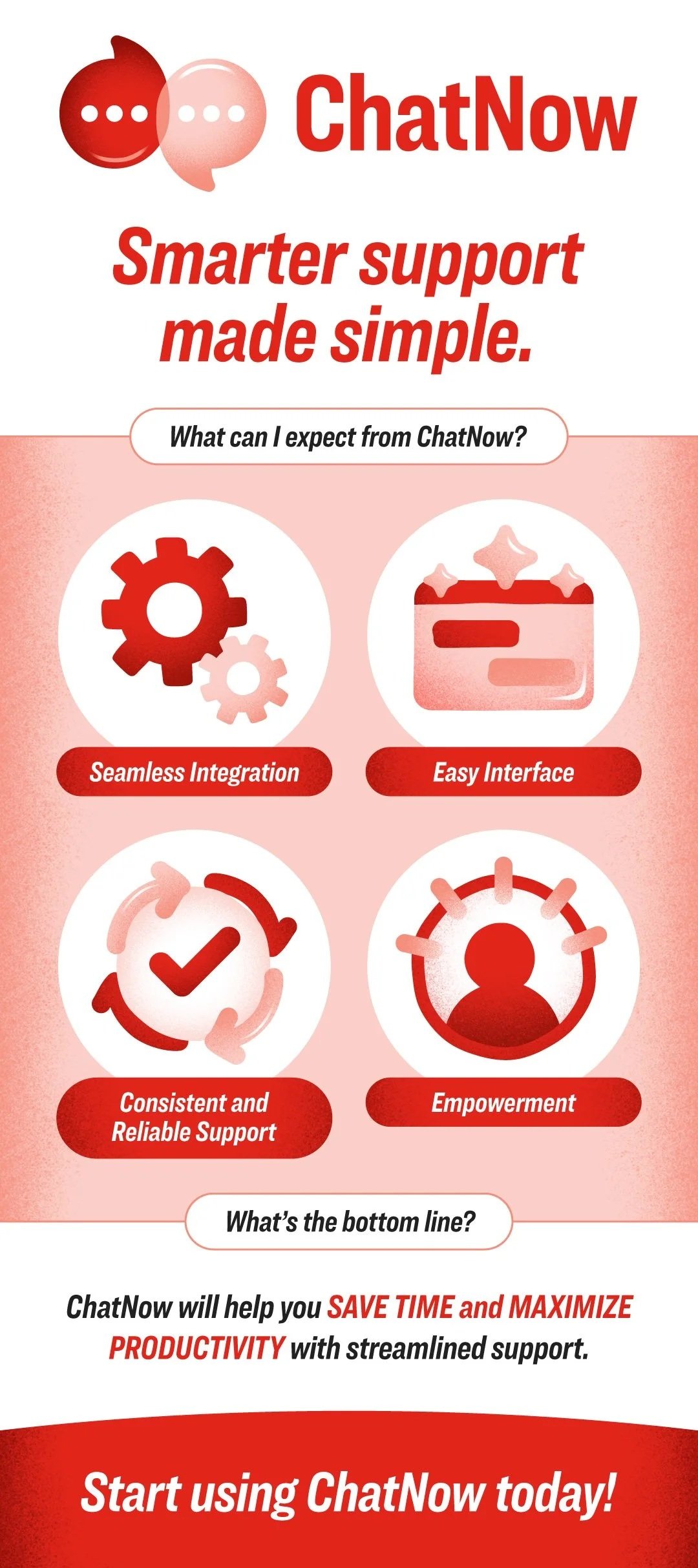 ChatNow

Smarter support made simple.

What can I expect from ChatNow?

Seamless Integration

Easy Interface

Consistent and Reliable Support

Empowerment

What's the bottom line?

ChatNow will help you SAVE TIME and MAXIMIZE PRODUCTIVITY with streamlined support.

Start using ChatNow today!