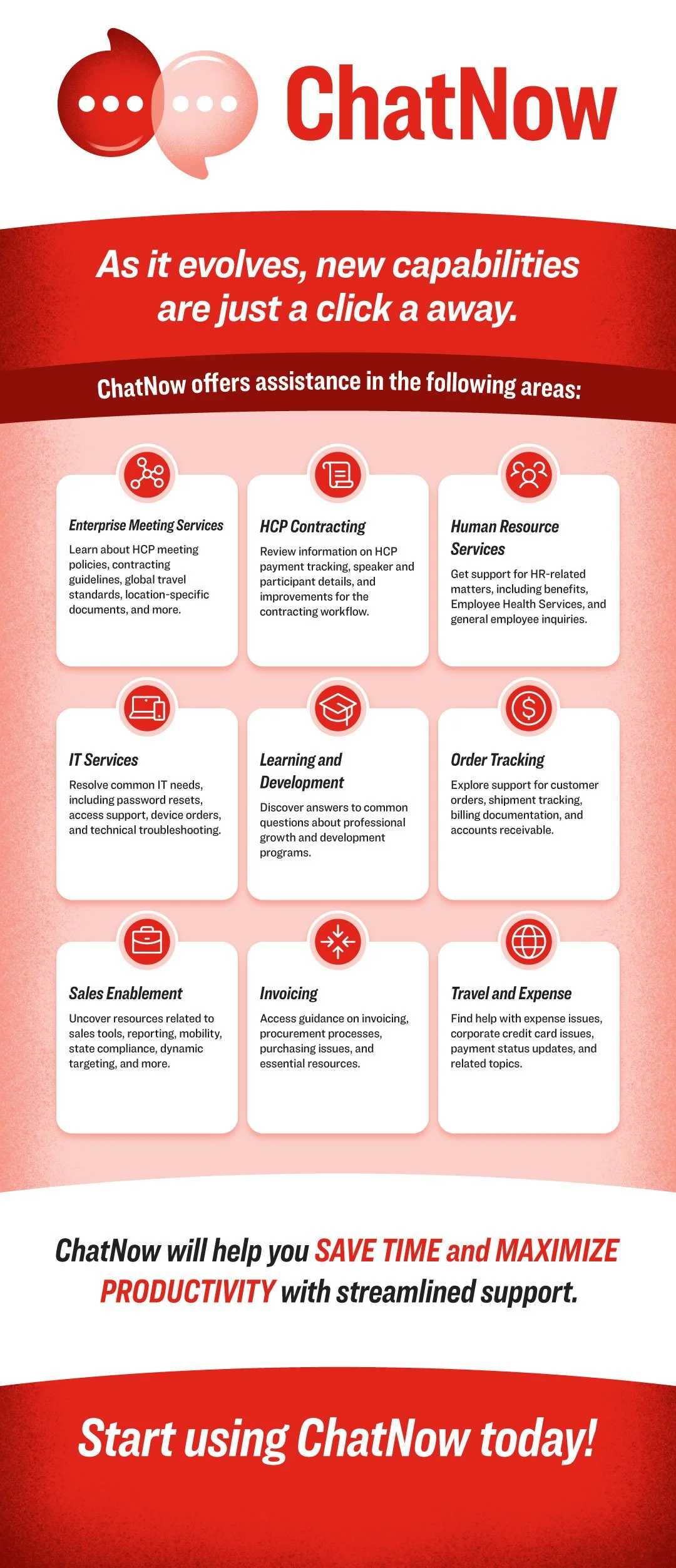 ChatNow

As it evolves, new capabilities are just a click a away.

ChatNow offers assistance in the following areas:

Enterprise Meeting Services
Learn about HCP meeting policies, contracting guidelines, global travel standards, location-specific documents, and more.

HCP Contracting
Review information on HCP payment tracking, speaker and participant details, and improvements for the contracting workflow.

Human Resource Services
Get support for HR-related matters, including benefits, Employee Health Services, and general employee inquiries.

IT Services
Resolve common IT needs, including password resets, access support, device orders, and technical troubleshooting.

Learning and Development
Discover answers to common questions about professional growth and development programs.

Order Tracking
Explore support for customer orders, shipment tracking, billing documentation, and accounts receivable.

Sales Enablement
Uncover resources related to sales tools, reporting, mobility, state compliance, dynamic targeting, and more.

Invoicing
Access guidance on invoicing, procurement processes, purchasing issues, and essential resources.

Travel and Expense
Find help with expense issues, corporate credit card issues, payment status updates, and related topics.

ChatNow will help you SAVE TIME and MAXIMIZE PRODUCTIVITY with streamlined support.

Start using ChatNow today!