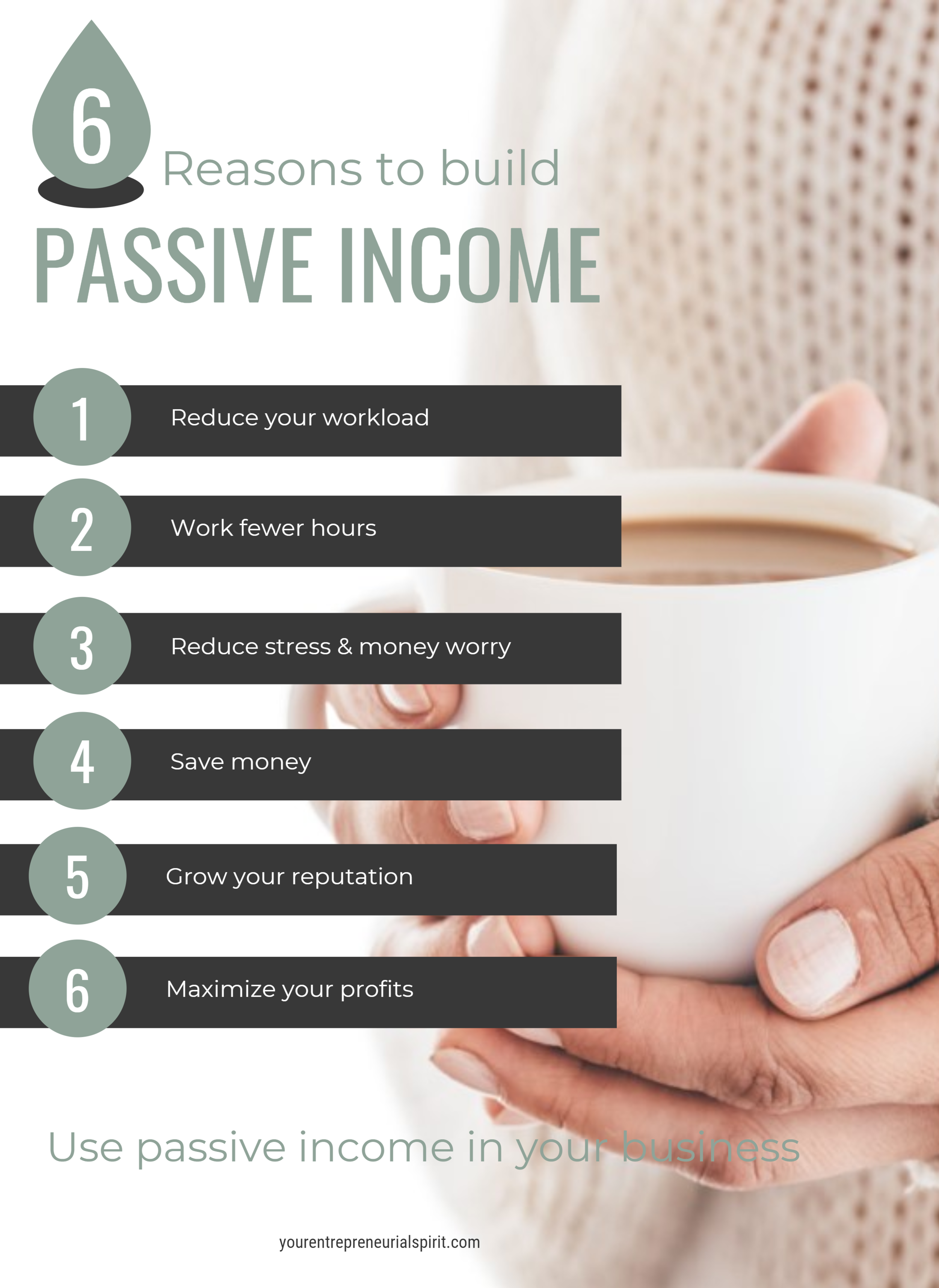 6 Reasons to build

PASSIVE INCOME

1 Reduce your workload

2 Work fewer hours

3 Reduce stress & money worry

4 Save money

5 Grow your reputation

6 Maximize your profits

Use passive income in your business

yourentrepreneurialspirit.com