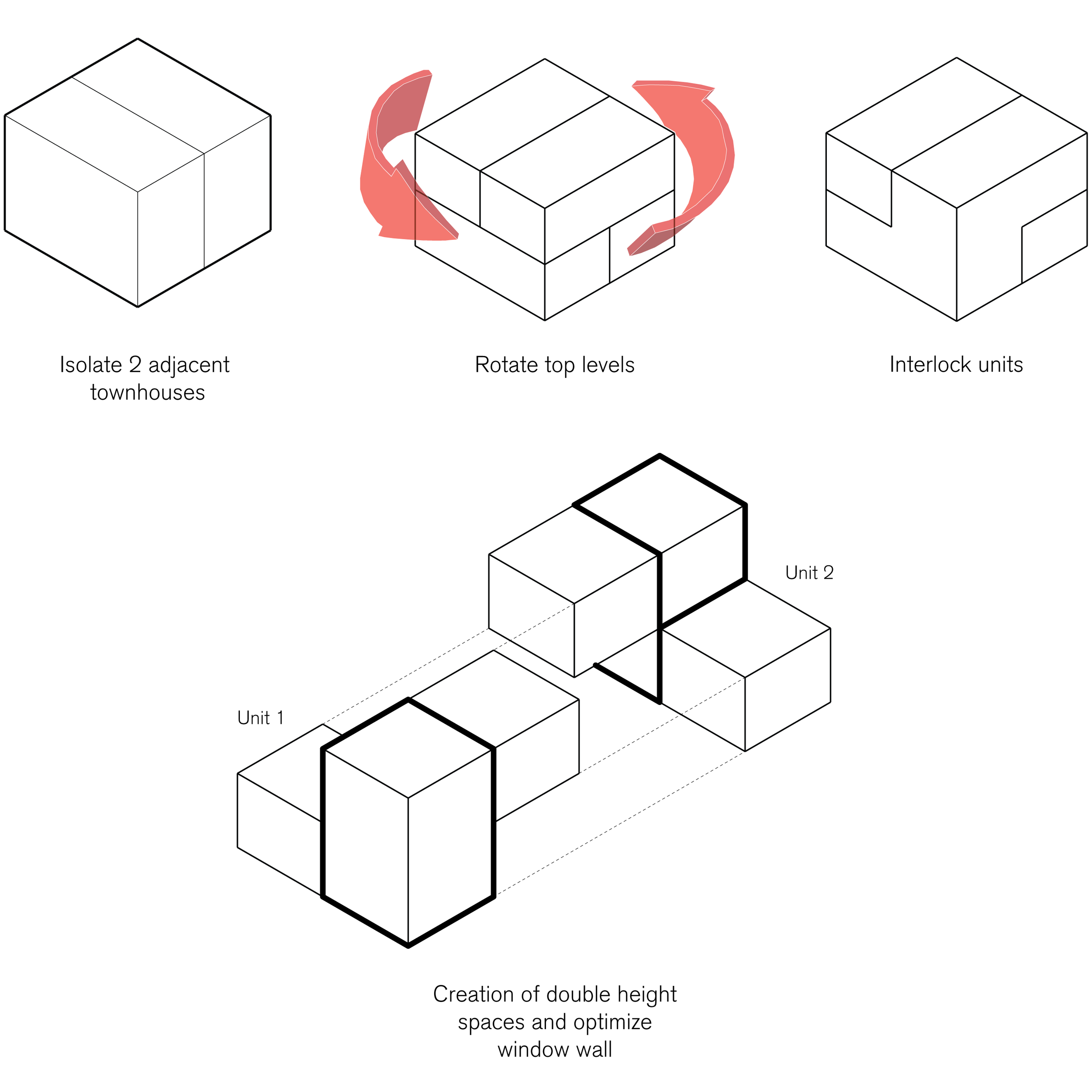 Isolate 2 adjacent townhouses

Rotate top levels

Interlock units

Unit 2

Unit 1

Creation of double height spaces and optimize window wall