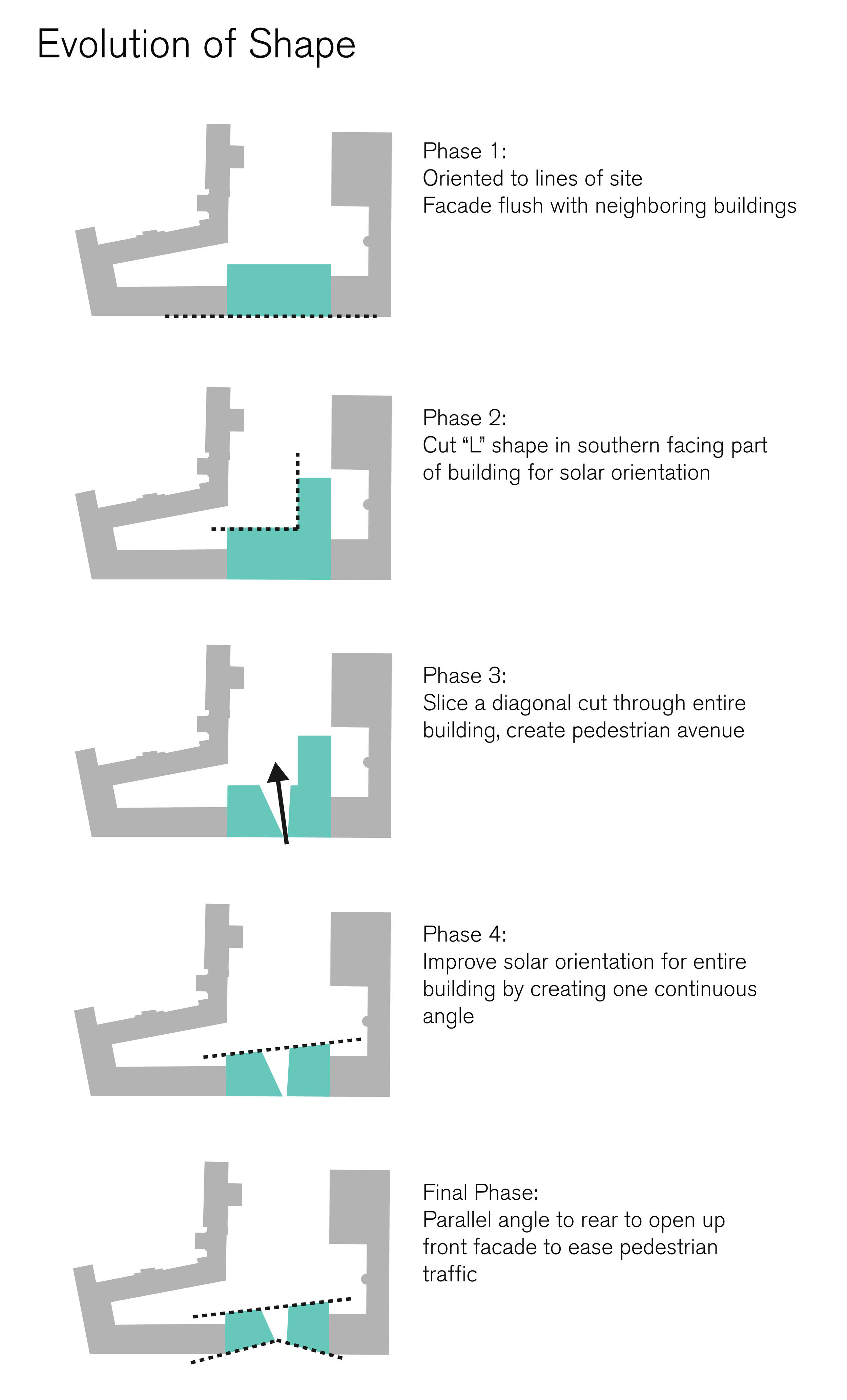 Evolution of Shape

Phase 1:
Oriented to lines of site
Facade flush with neighboring buildings

Phase 2:
Cut “L” shape in southern facing part of building for solar orientation

Phase 3:
Slice a diagonal cut through entire building, create pedestrian avenue

Phase 4:
Improve solar orientation for entire building by creating one continuous angle

Final Phase:
Parallel angle to rear to open up front facade to ease pedestrian traffic