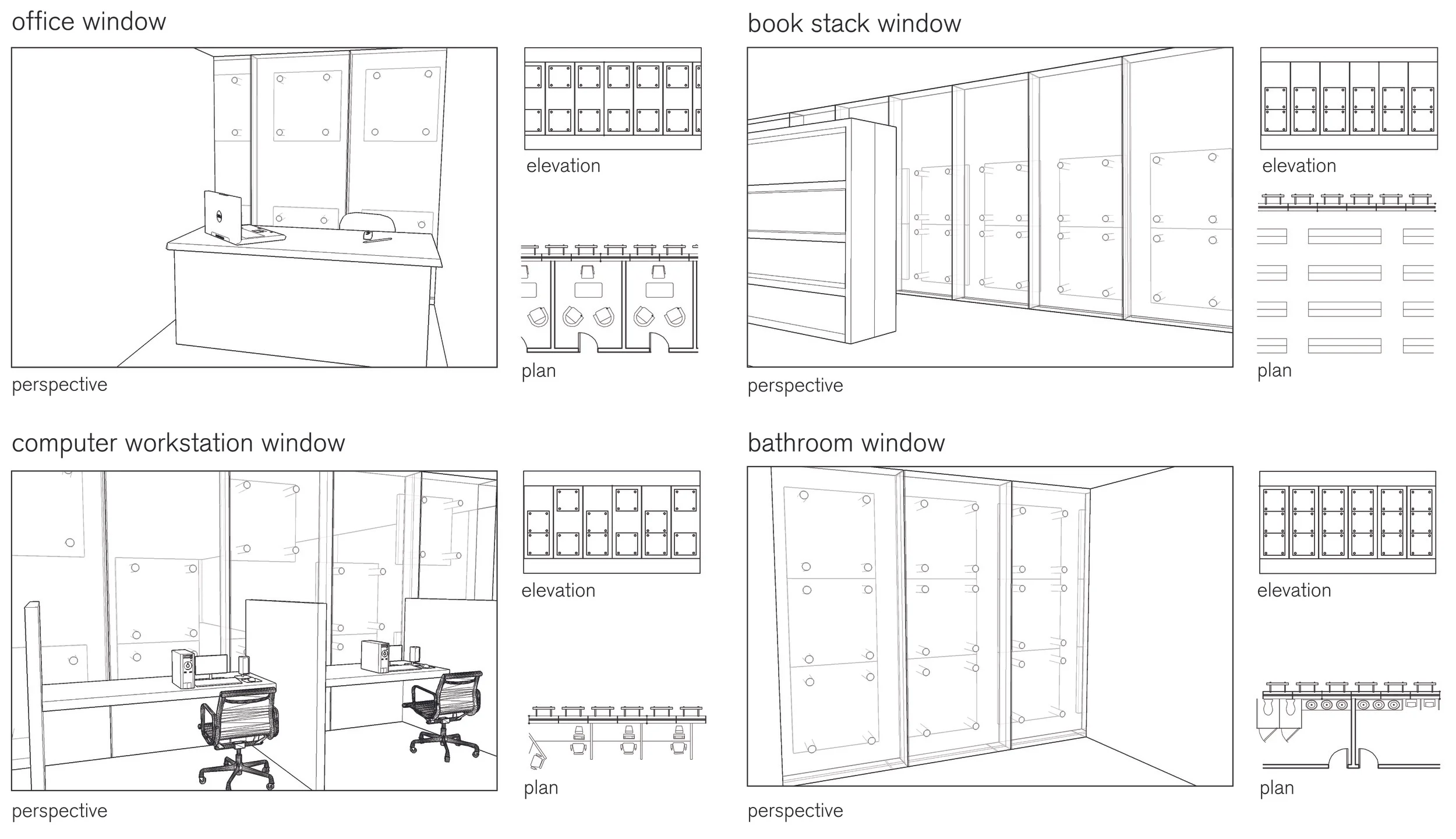 office window

perspective

elevation

plan

book stack window

perspective

elevation

plan

computer workstation window

perspective

elevation

plan

bathroom window

perspective

elevation

plan