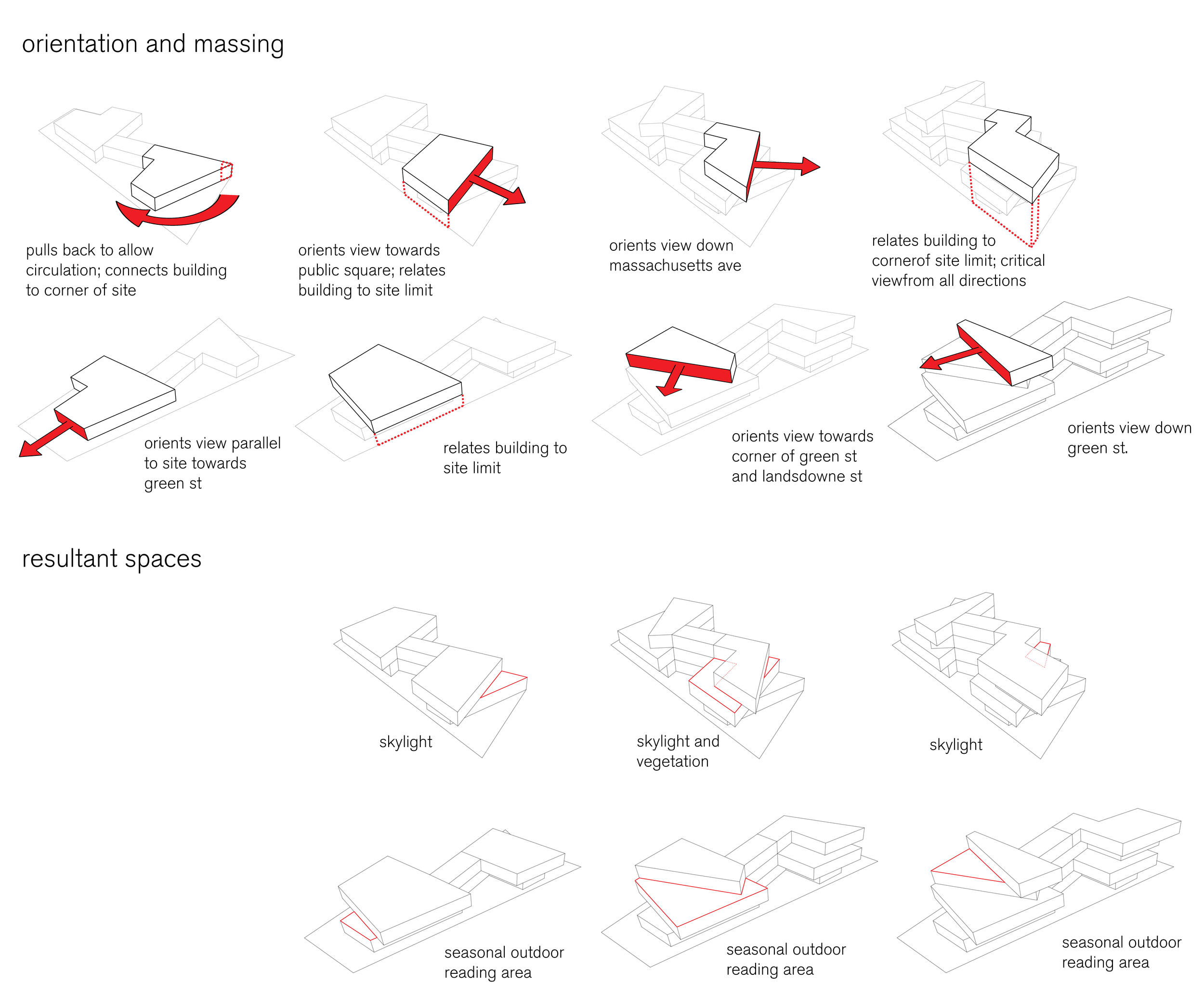 orientation and massing

pulls back to allow circulation; connects building to corner of site

orients view towards public square; relates building to site limit

orients view down massachusetts ave

relates building to cornerof site limit; critical viewfrom all directions

orients view parallel to site towards green st

relates building to site limit

orients view towards corner of green st and landsdowne st

orients view down green st.

resultant spaces

skylight

skylight and vegetation

skylight

seasonal outdoor reading area

seasonal outdoor reading area

seasonal outdoor reading area