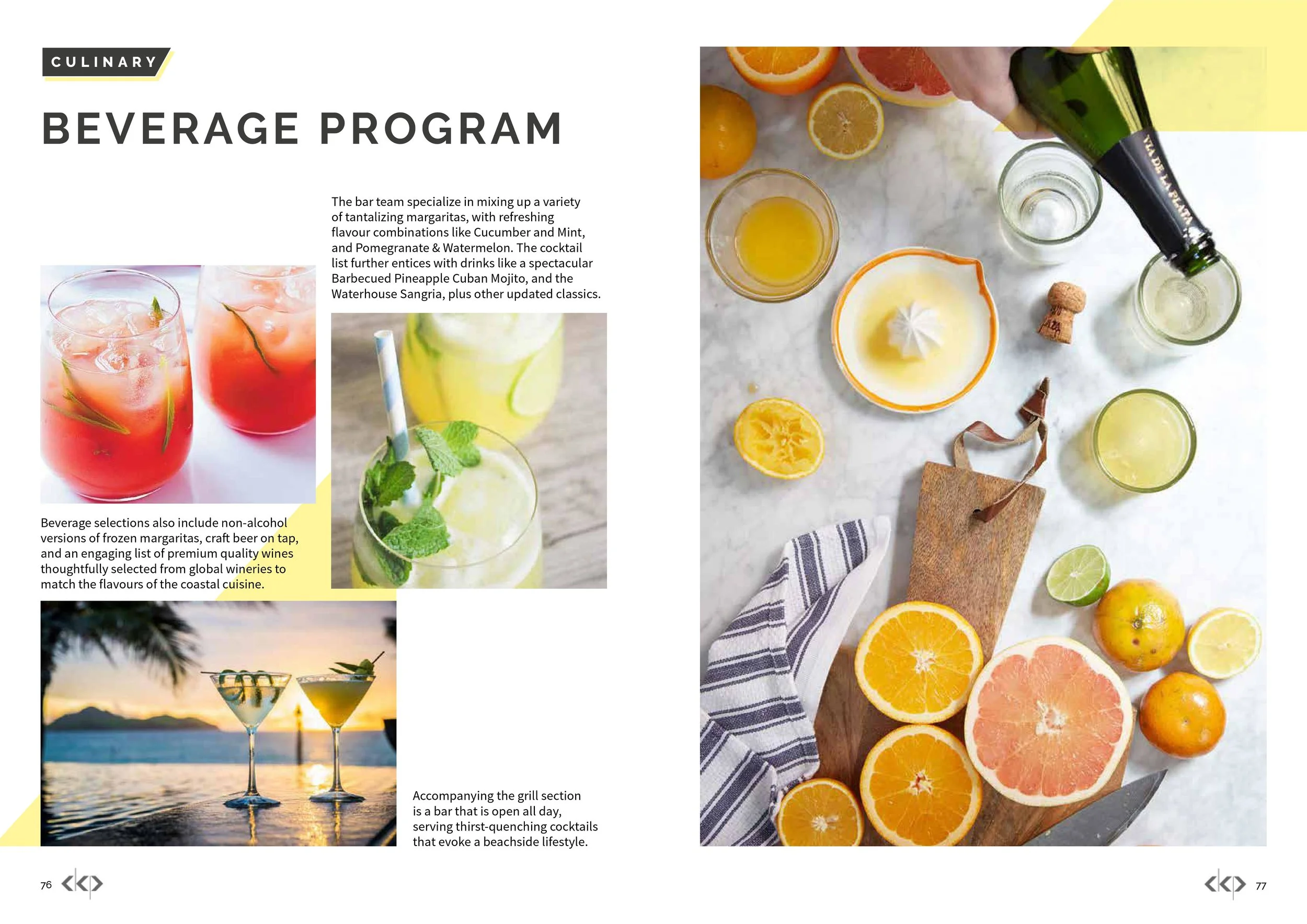 CULINARY

BEVERAGE PROGRAM

The bar team specialize in mixing up a variety of tantalizing margaritas, with refreshing flavour combinations like Cucumber and Mint, and Pomegranate & Watermelon. The cocktail list further entices with drinks like a spectacular Barbecued Pineapple Cuban Mojito, and the Waterhouse Sangria, plus other updated classics.

Beverage selections also include non-alcohol versions of frozen margaritas, craft beer on tap, and an engaging list of premium quality wines thoughtfully selected from global wineries to match the flavours of the coastal cuisine.

Accompanying the grill section is a bar that is open all day, serving thirst-quenching cocktails that evoke a beachside lifestyle.

VIA DE LA PLATA

76

77