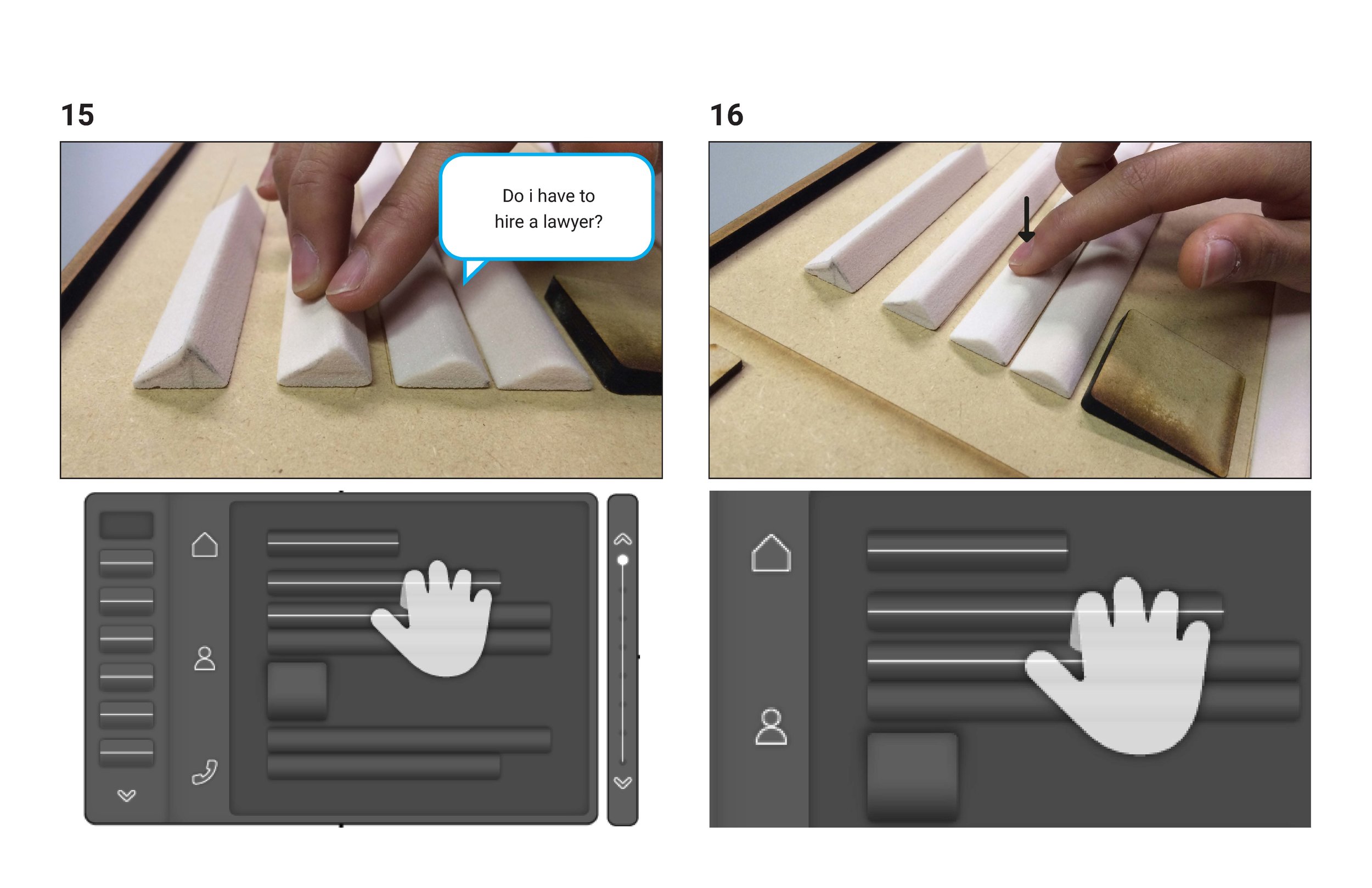 15

Do i have to hire a lawyer?

16