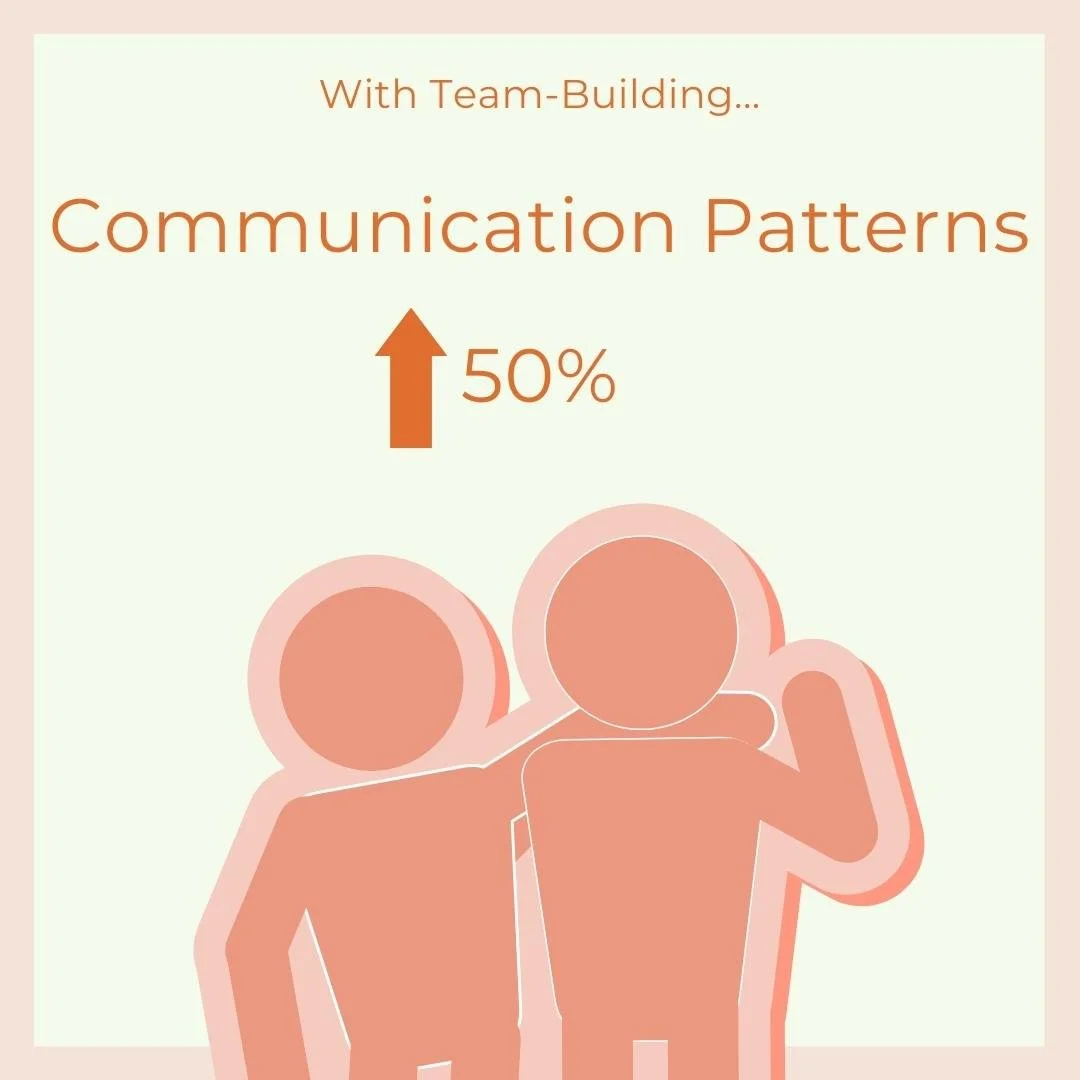 With Team-Building...

Communication Patterns

50%