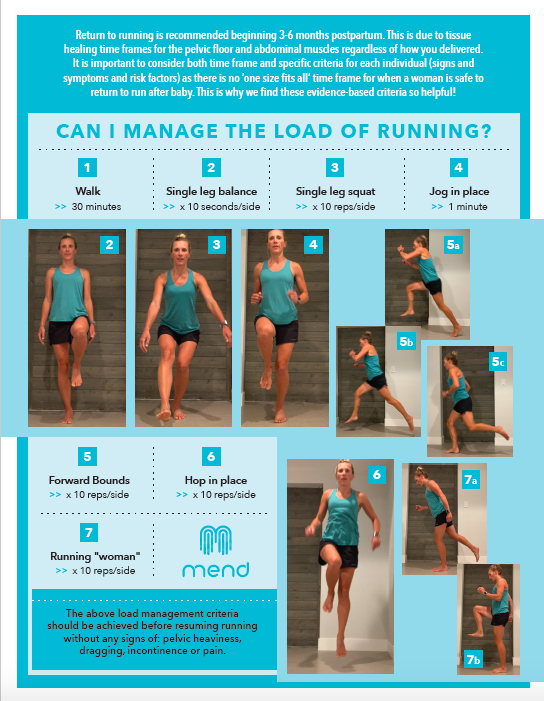 Return to running is recommended beginning 3-6 months postpartum. This is due to tissue healing time frames for the pelvic floor and abdominal muscles regardless of how you delivered. It is important to consider both time frame and specific criteria for each individual (signs and symptoms and risk factors) as there is no 'one size fits all' time frame for when a woman is safe to return to run after baby. This is why we find these evidence-based criteria so helpful!

CAN I MANAGE THE LOAD OF RUNNING?

1
Walk
>> 30 minutes

2
Single leg balance
>> x 10 seconds/side

3
Single leg squat
>> x 10 reps/side

4
Jog in place
>> 1 minute

2

3

4

5a

5b

5c

5
Forward Bounds
>> x 10 reps/side

6
Hop in place
>> x 10 reps/side

7
Running "woman"
>> x 10 reps/side

mend

6

7a

7b

The above load management criteria should be achieved before resuming running without any signs of: pelvic heaviness, dragging, incontinence or pain.