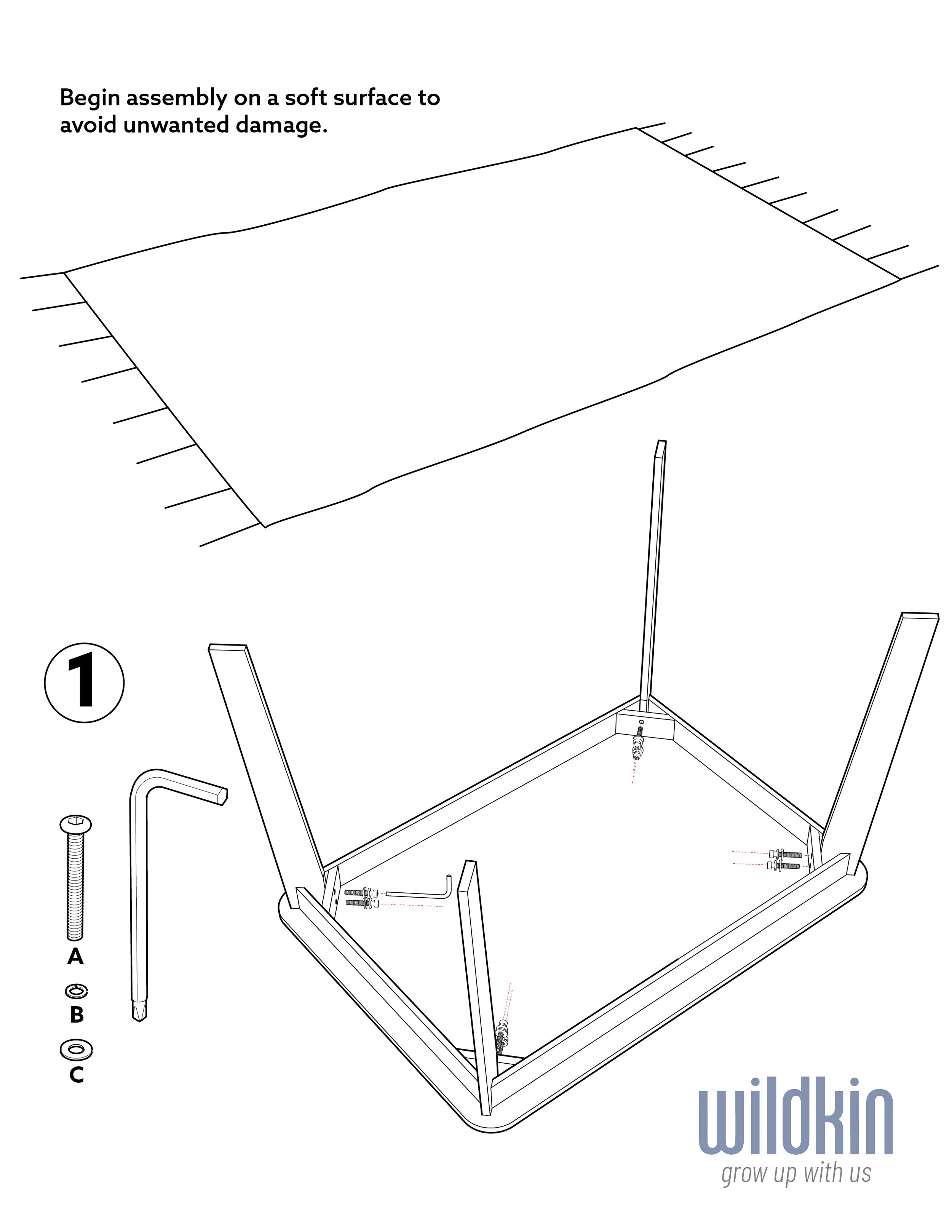 Begin assembly on a soft surface to avoid unwanted damage.

1

A
B
C

wildkin
grow up with us