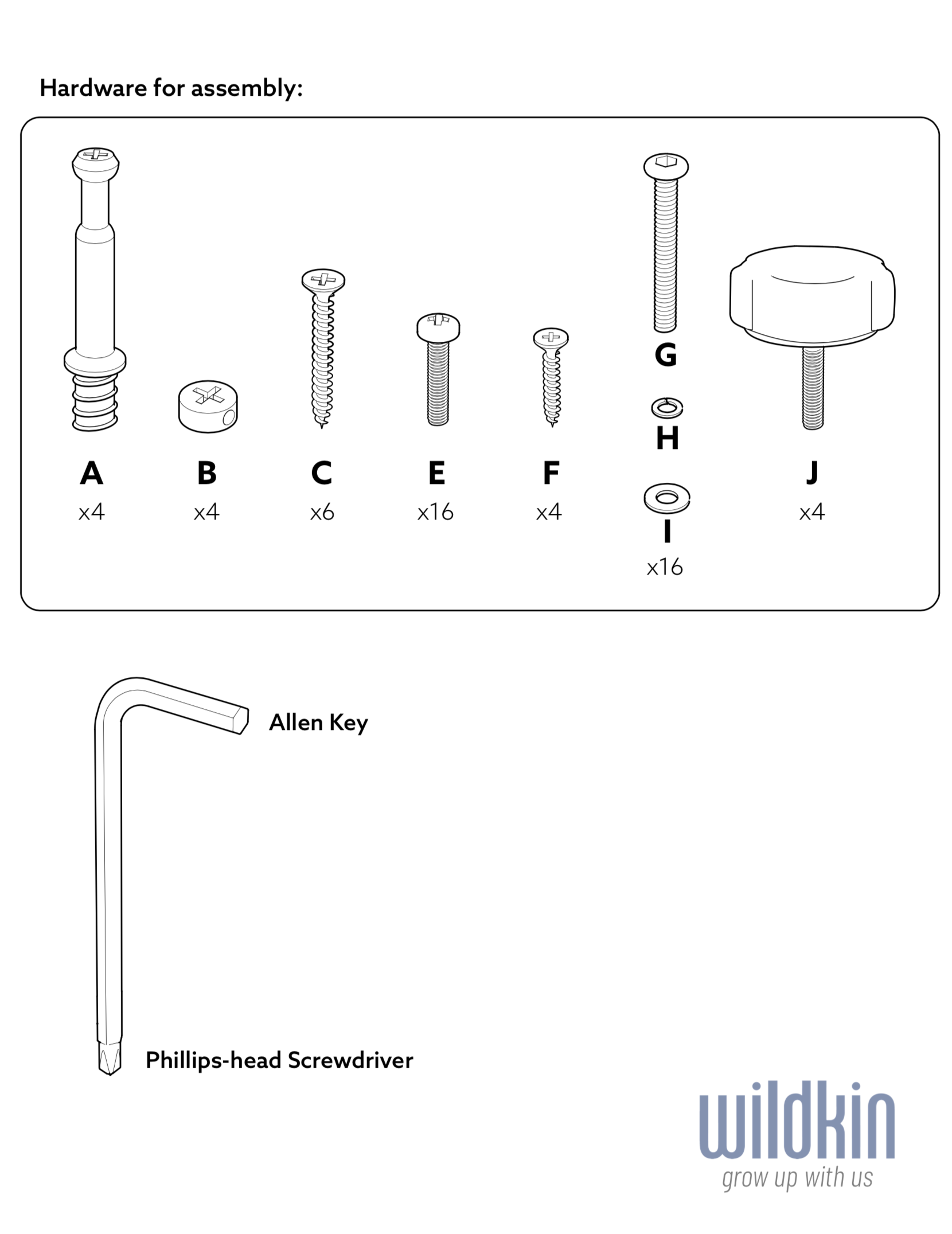 Hardware for assembly:

A
x4

B
x4

C
x6

E
x16

F
x4

G

H

I
x16

J
x4

Allen Key

Phillips-head Screwdriver

wildkin
grow up with us