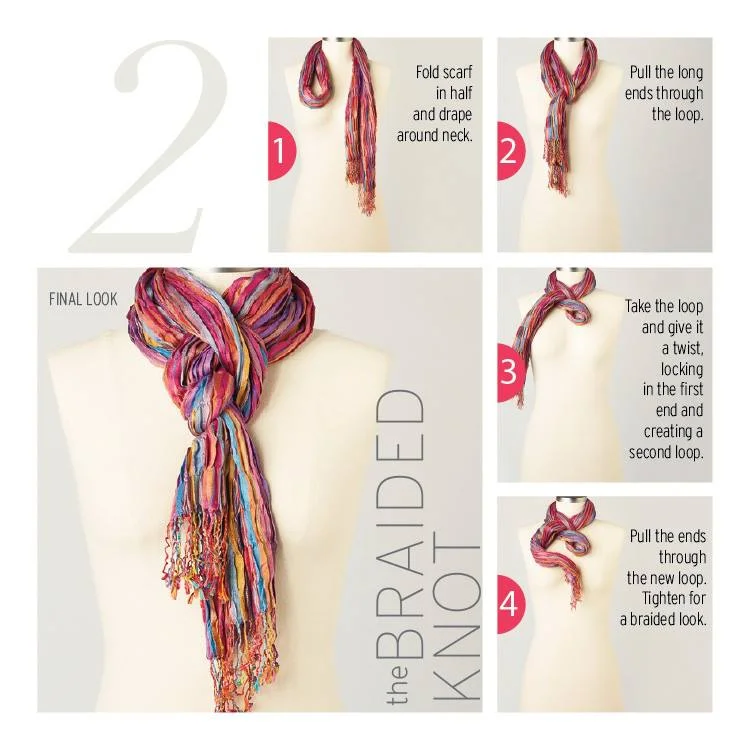 2

1 Fold scarf in half and drape around neck.

2 Pull the long ends through the loop.

FINAL LOOK

the BRAIDED KNOT

3 Take the loop and give it a twist, locking in the first end and creating a second loop.

4 Pull the ends through the new loop. Tighten for a braided look.