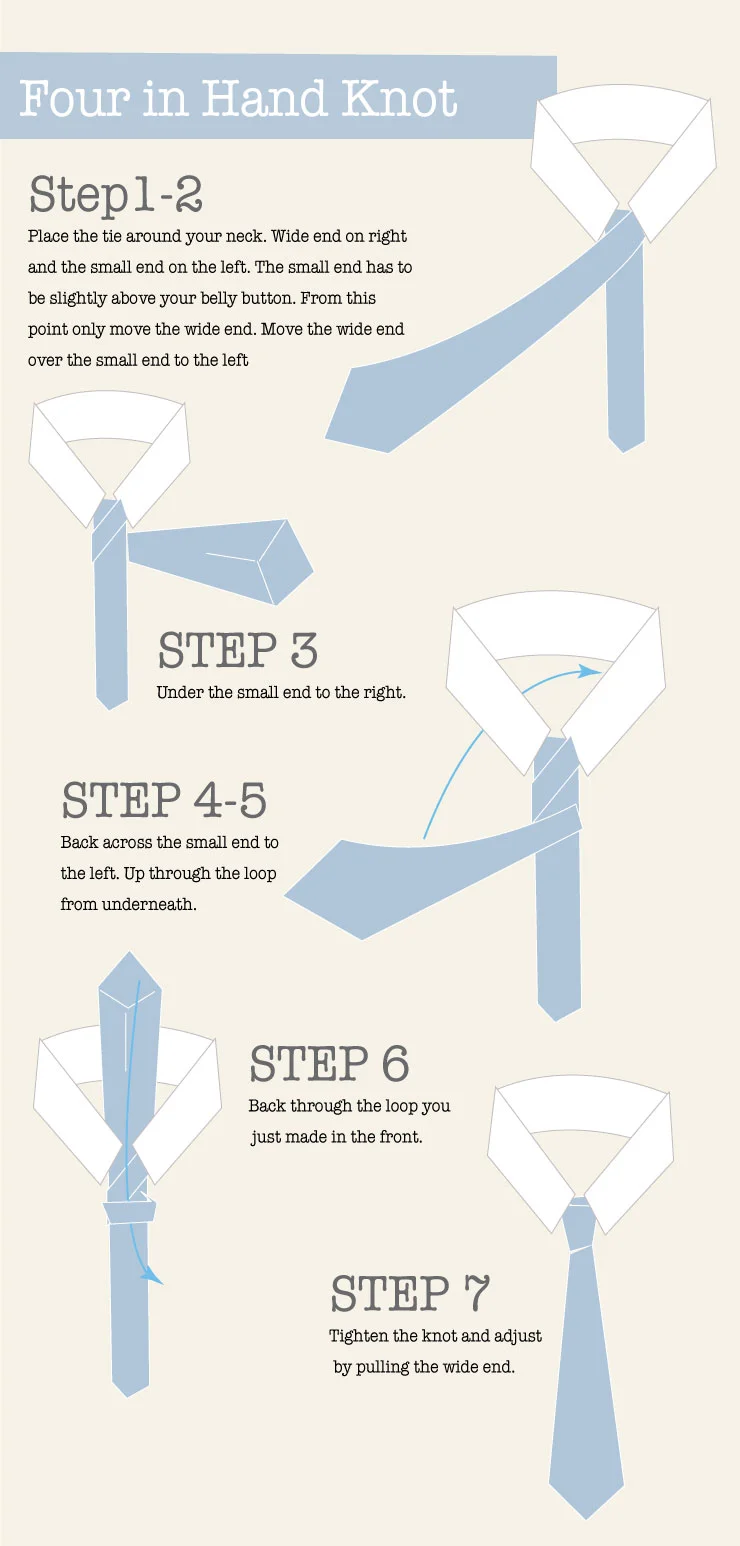 Four in Hand Knot

Step1-2
Place the tie around your neck. Wide end on right and the small end on the left. The small end has to be slightly above your belly button. From this point only move the wide end. Move the wide end over the small end to the left

STEP 3
Under the small end to the right.

STEP 4-5
Back across the small end to the left. Up through the loop from underneath.

STEP 6
Back through the loop you just made in the front.

STEP 7
Tighten the knot and adjust by pulling the wide end.