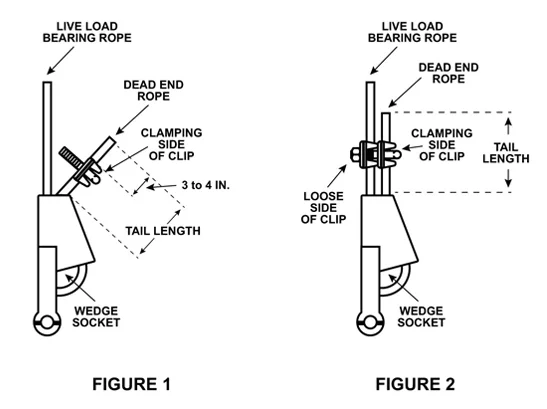 LIVE LOAD BEARING ROPE

DEAD END ROPE

CLAMPING SIDE OF CLIP

3 to 4 IN.

TAIL LENGTH

WEDGE SOCKET

FIGURE 1

LIVE LOAD BEARING ROPE

DEAD END ROPE

CLAMPING SIDE OF CLIP

TAIL LENGTH

LOOSE SIDE OF CLIP

WEDGE SOCKET

FIGURE 2