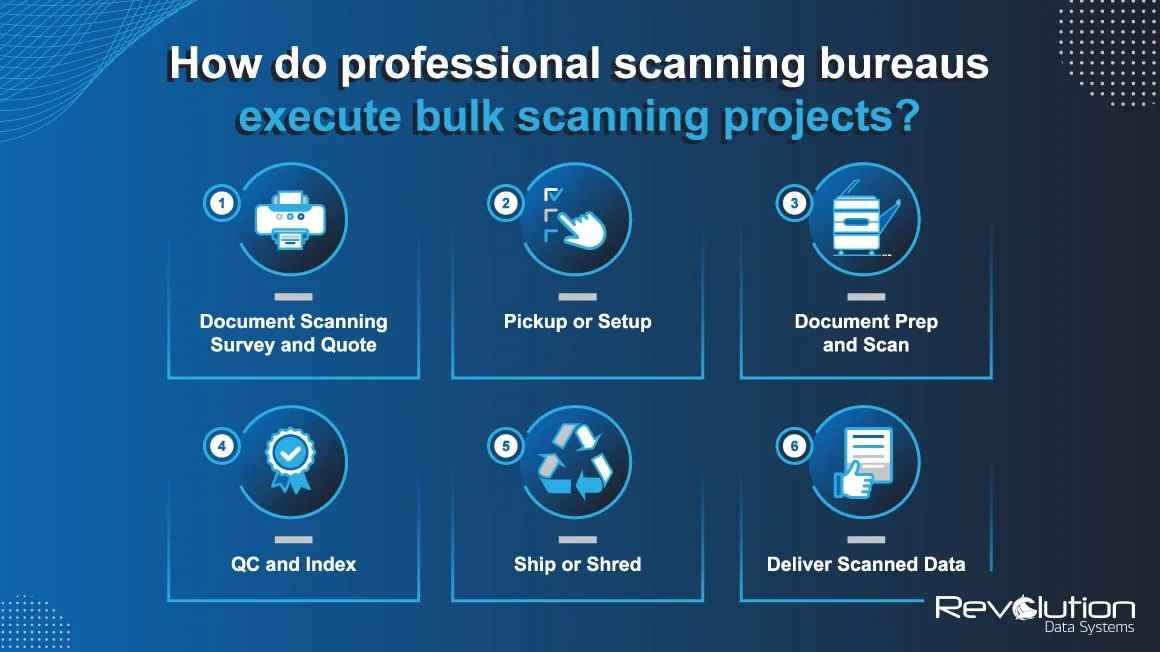 How do professional scanning bureaus execute bulk scanning projects?

1

Document Scanning Survey and Quote

2

Pickup or Setup

3

Document Prep and Scan

4

QC and Index

5

Ship or Shred

6

Deliver Scanned Data

Revolution Data Systems