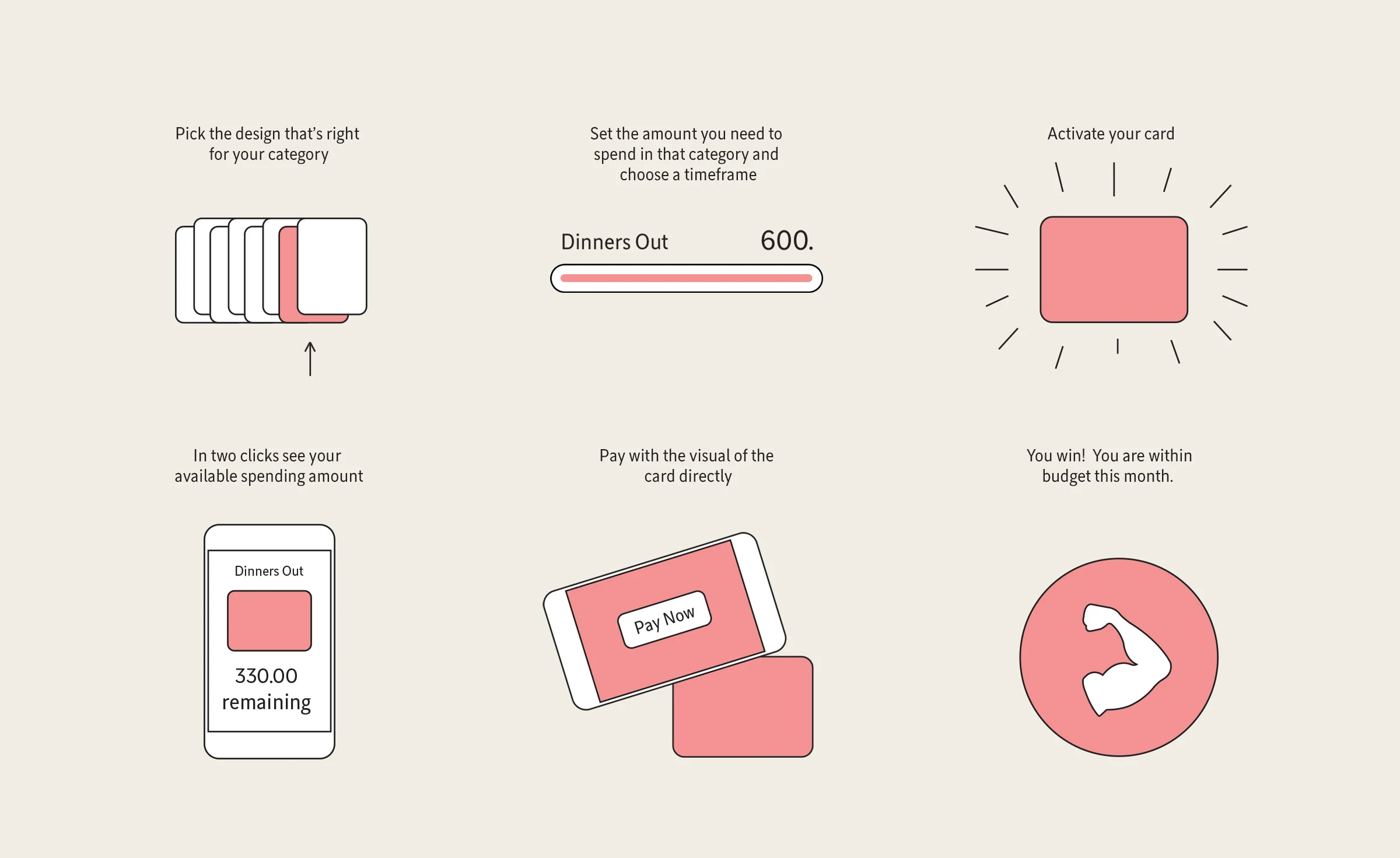 Pick the design that's right for your category

Set the amount you need to spend in that category and choose a timeframe

Dinners Out 600.

Activate your card

In two clicks see your available spending amount

Dinners Out

330.00 remaining

Pay with the visual of the card directly

Pay Now

You win! You are within budget this month.