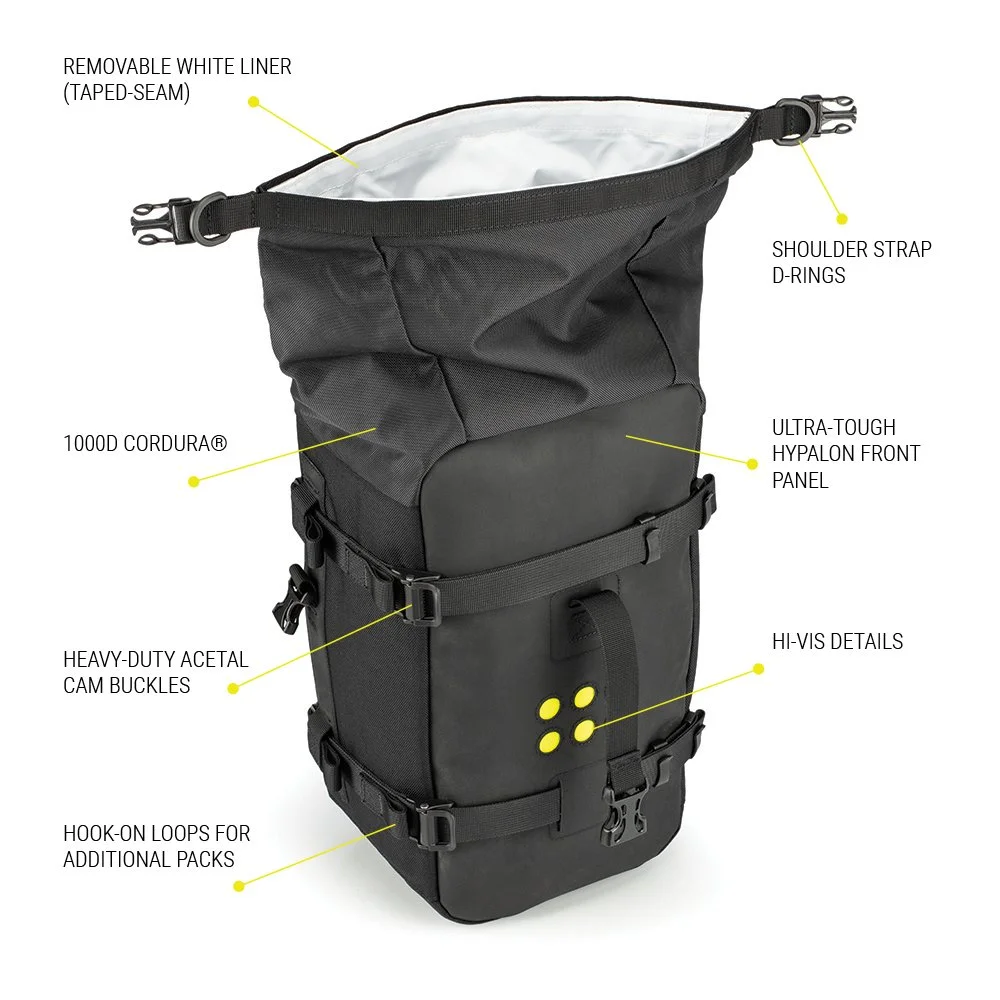 REMOVABLE WHITE LINER (TAPED-SEAM)

SHOULDER STRAP D-RINGS

1000D CORDURA®

ULTRA-TOUGH HYPALON FRONT PANEL

HEAVY-DUTY ACETAL CAM BUCKLES

HI-VIS DETAILS

HOOK-ON LOOPS FOR ADDITIONAL PACKS