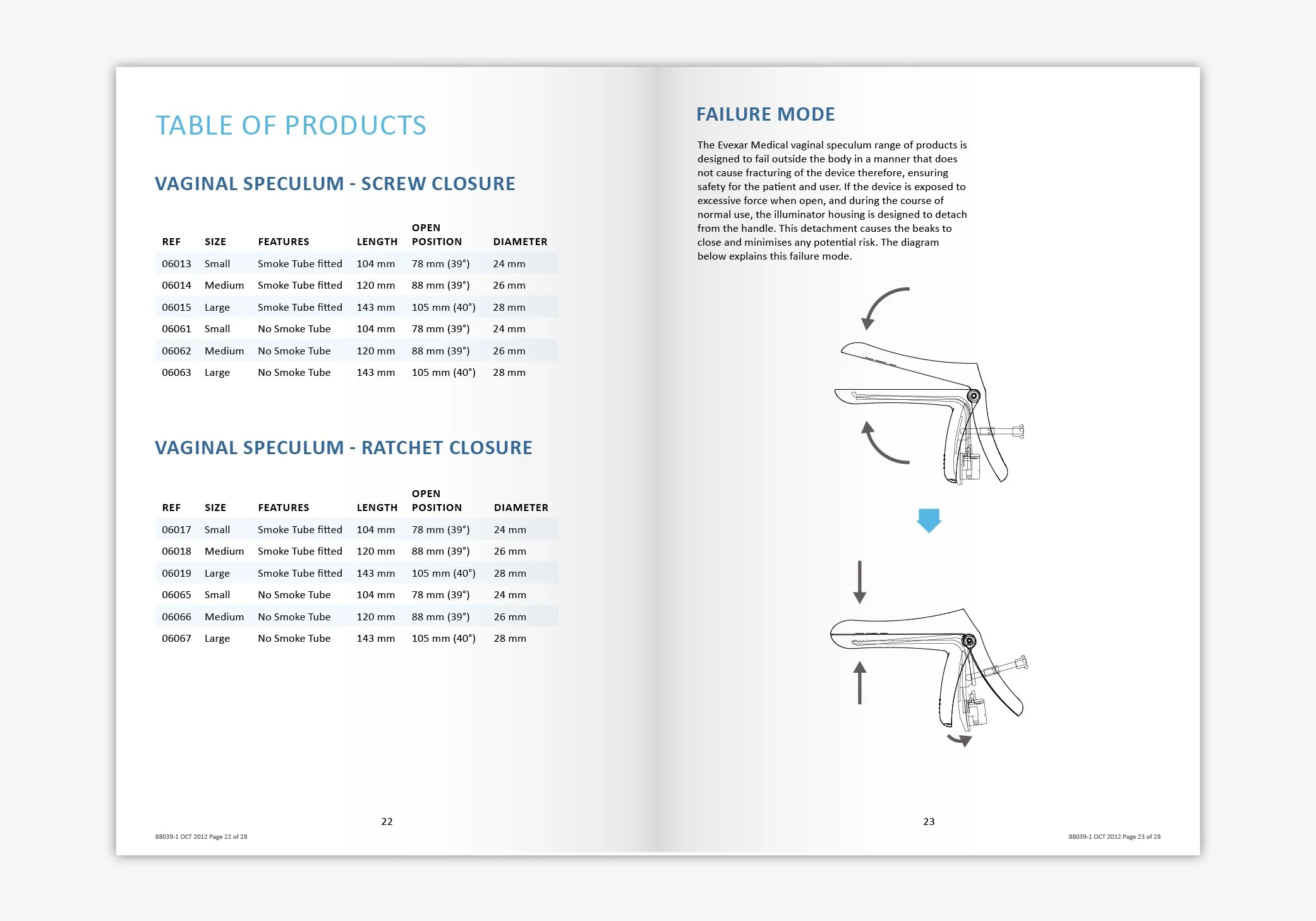 TABLE OF PRODUCTS

VAGINAL SPECULUM - SCREW CLOSURE

| REF | SIZE | FEATURES | LENGTH | OPEN POSITION | DIAMETER |
|---|---|---|---|---|---|
| 06013 | Small | Smoke Tube fitted | 104 mm | 78 mm (39°) | 24 mm |
| 06014 | Medium | Smoke Tube fitted | 120 mm | 88 mm (39°) | 26 mm |
| 06015 | Large | Smoke Tube fitted | 143 mm | 105 mm (40°) | 28 mm |
| 06061 | Small | No Smoke Tube | 104 mm | 78 mm (39°) | 24 mm |
| 06062 | Medium | No Smoke Tube | 120 mm | 88 mm (39°) | 26 mm |
| 06063 | Large | No Smoke Tube | 143 mm | 105 mm (40°) | 28 mm |

VAGINAL SPECULUM - RATCHET CLOSURE

| REF | SIZE | FEATURES | LENGTH | OPEN POSITION | DIAMETER |
|---|---|---|---|---|---|
| 06017 | Small | Smoke Tube fitted | 104 mm | 78 mm (39°) | 24 mm |
| 06018 | Medium | Smoke Tube fitted | 120 mm | 88 mm (39°) | 26 mm |
| 06019 | Large | Smoke Tube fitted | 143 mm | 105 mm (40°) | 28 mm |
| 06065 | Small | No Smoke Tube | 104 mm | 78 mm (39°) | 24 mm |
| 06066 | Medium | No Smoke Tube | 120 mm | 88 mm (39°) | 26 mm |
| 06067 | Large | No Smoke Tube | 143 mm | 105 mm (40°) | 28 mm |

22

88039-1 OCT 2012 Page 22 of 28

FAILURE MODE

The Evexar Medical vaginal speculum range of products is designed to fail outside the body in a manner that does not cause fracturing of the device therefore, ensuring safety for the patient and user. If the device is exposed to excessive force when open, and during the course of normal use, the illuminator housing is designed to detach from the handle. This detachment causes the beaks to close and minimises any potential risk. The diagram below explains this failure mode.

23

88039-1 OCT 2012 Page 23 of 28