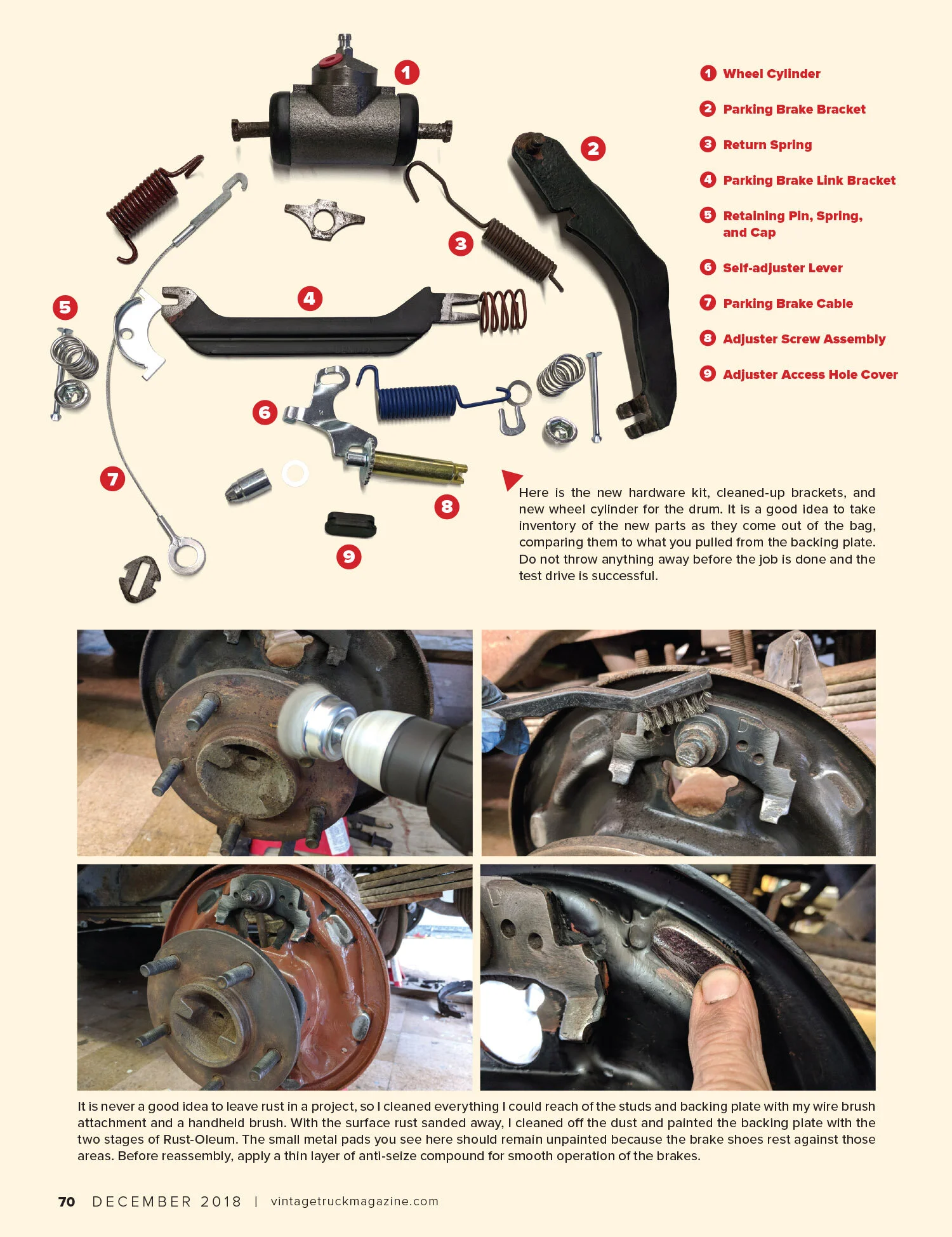 1

2

3

4

5

6

7

8

9

1 Wheel Cylinder

2 Parking Brake Bracket

3 Return Spring

4 Parking Brake Link Bracket

5 Retaining Pin, Spring, and Cap

6 Self-adjuster Lever

7 Parking Brake Cable

8 Adjuster Screw Assembly

9 Adjuster Access Hole Cover

Here is the new hardware kit, cleaned-up brackets, and new wheel cylinder for the drum. It is a good idea to take inventory of the new parts as they come out of the bag, comparing them to what you pulled from the backing plate. Do not throw anything away before the job is done and the test drive is successful.

It is never a good idea to leave rust in a project, so I cleaned everything I could reach of the studs and backing plate with my wire brush attachment and a handheld brush. With the surface rust sanded away, I cleaned off the dust and painted the backing plate with the two stages of Rust-Oleum. The small metal pads you see here should remain unpainted because the brake shoes rest against those areas. Before reassembly, apply a thin layer of anti-seize compound for smooth operation of the brakes.

70 DECEMBER 2018 | vintagetruckmagazine.com