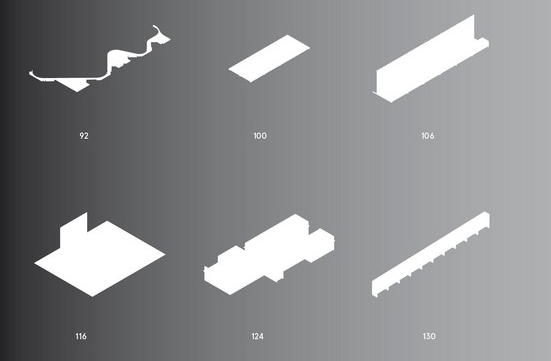 92

100

106

116

124

130