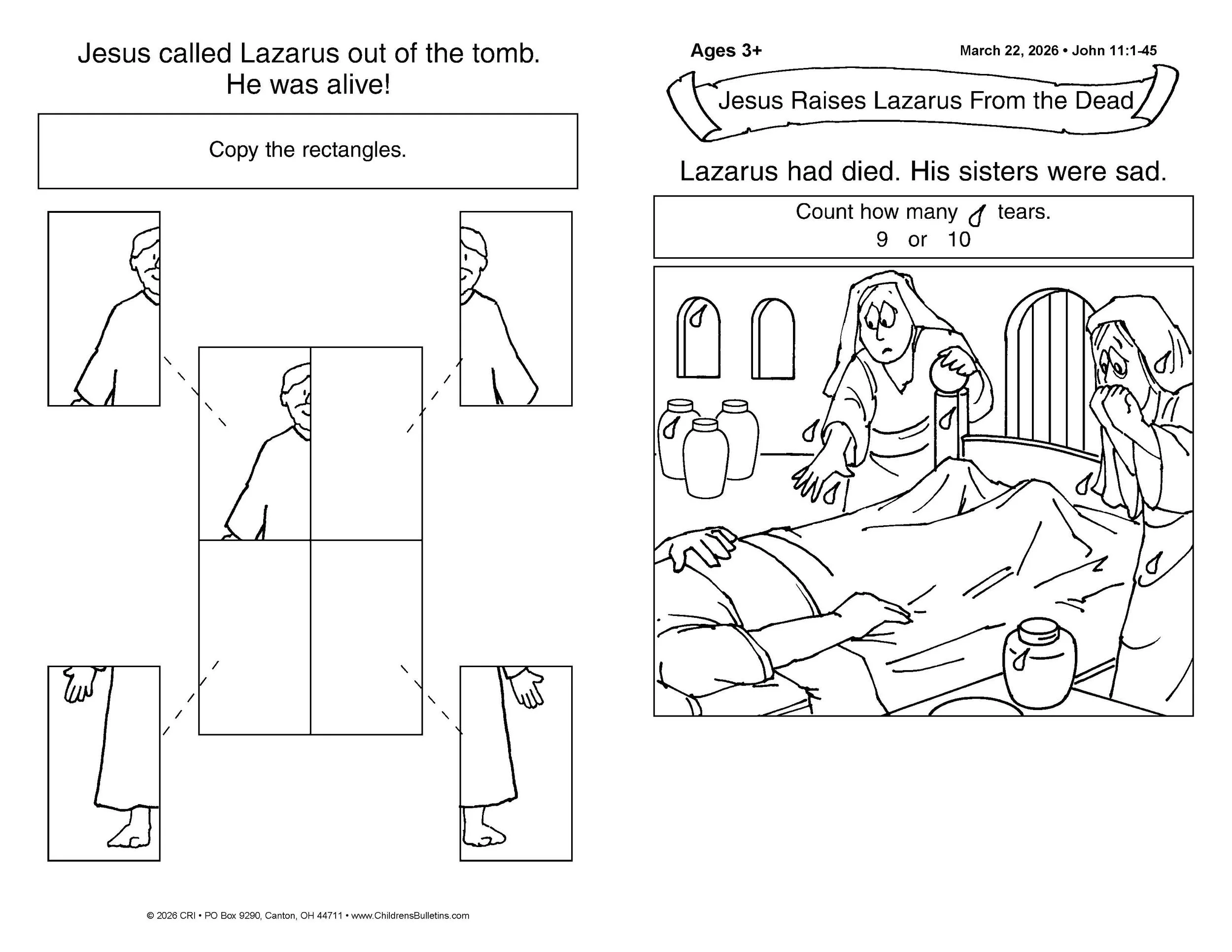 Jesus called Lazarus out of the tomb. He was alive!

Copy the rectangles.

© 2026 CRI • PO Box 9290, Canton, OH 44711 • www.ChildrensBulletins.com

Ages 3+

March 22, 2026 • John 11:1-45

Jesus Raises Lazarus From the Dead

Lazarus had died. His sisters were sad.

Count how many tears.
9 or 10