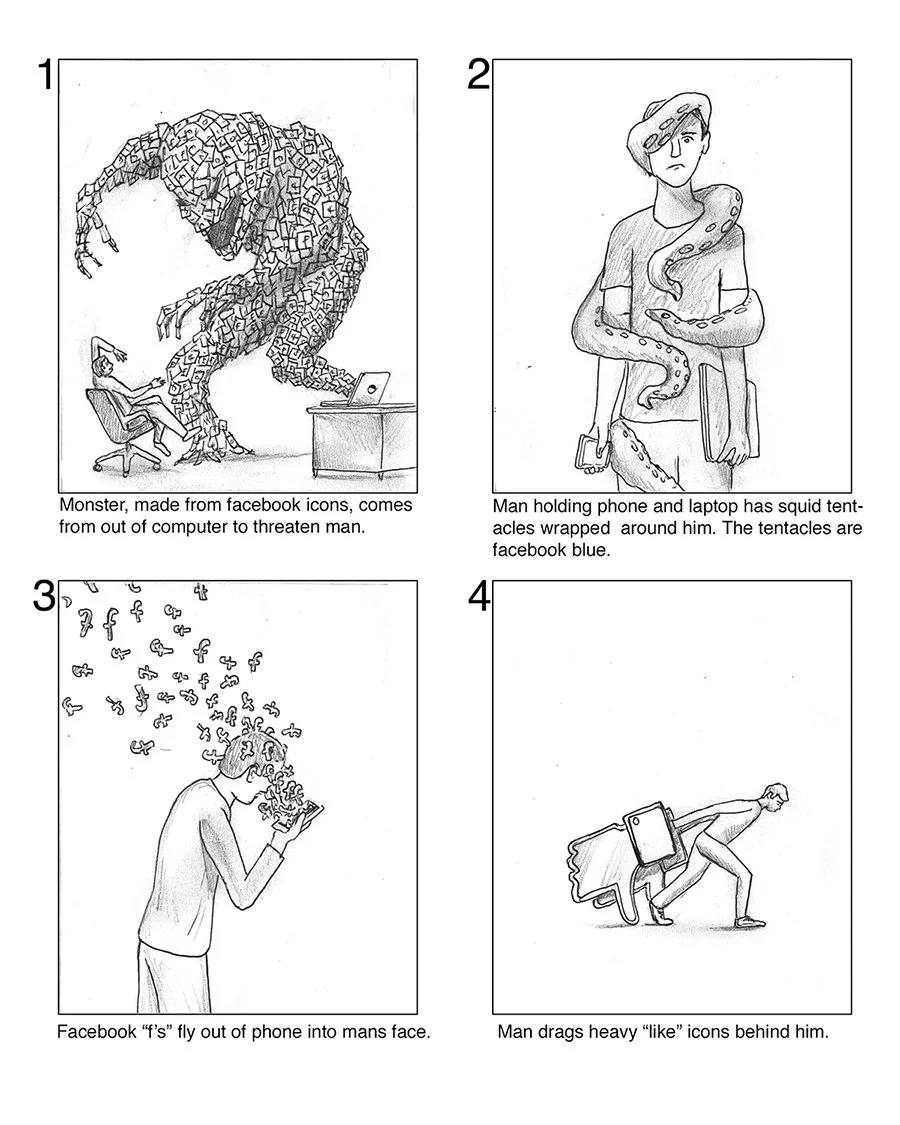 1

Monster, made from facebook icons, comes from out of computer to threaten man.

2

Man holding phone and laptop has squid tentacles wrapped around him. The tentacles are facebook blue.

3

Facebook “f’s” fly out of phone into mans face.

4

Man drags heavy “like” icons behind him.