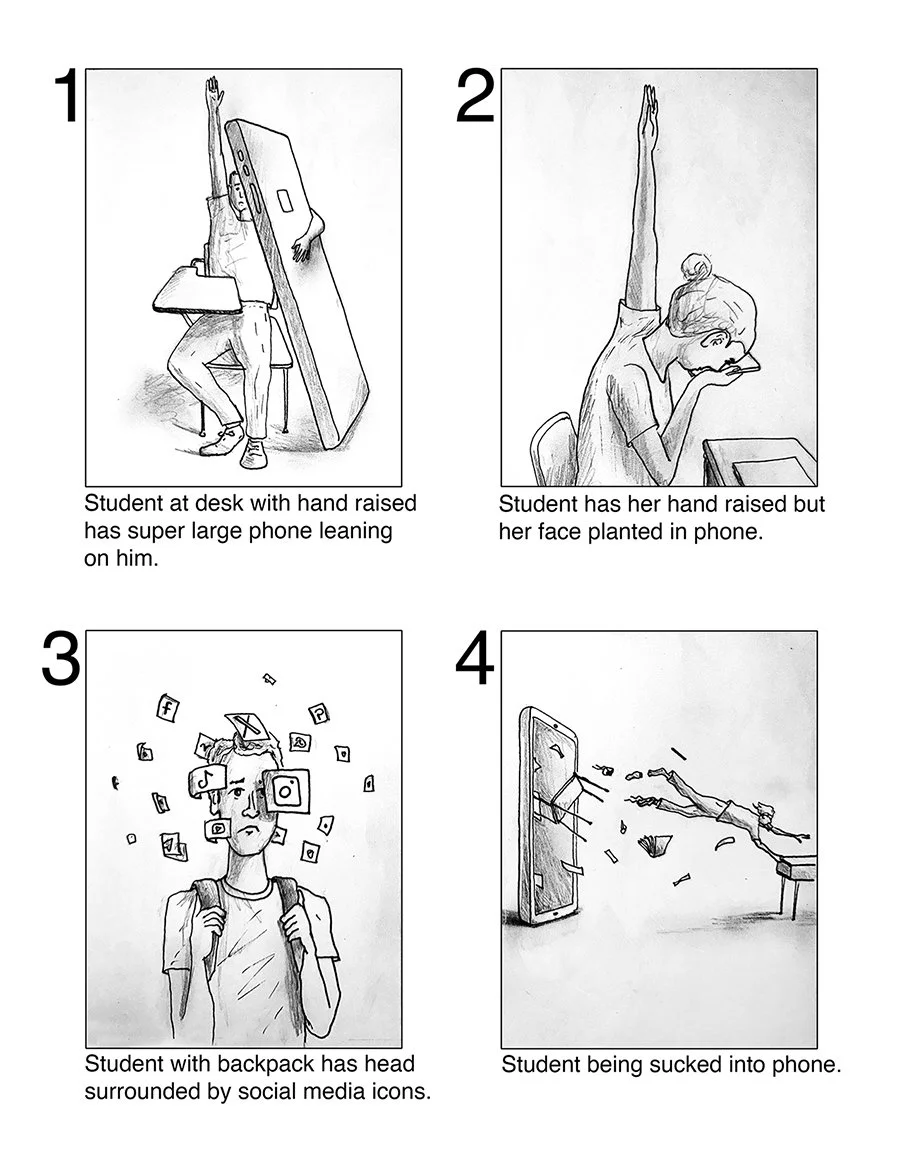 1

Student at desk with hand raised has super large phone leaning on him.

2

Student has her hand raised but her face planted in phone.

3

Student with backpack has head surrounded by social media icons.

4

Student being sucked into phone.