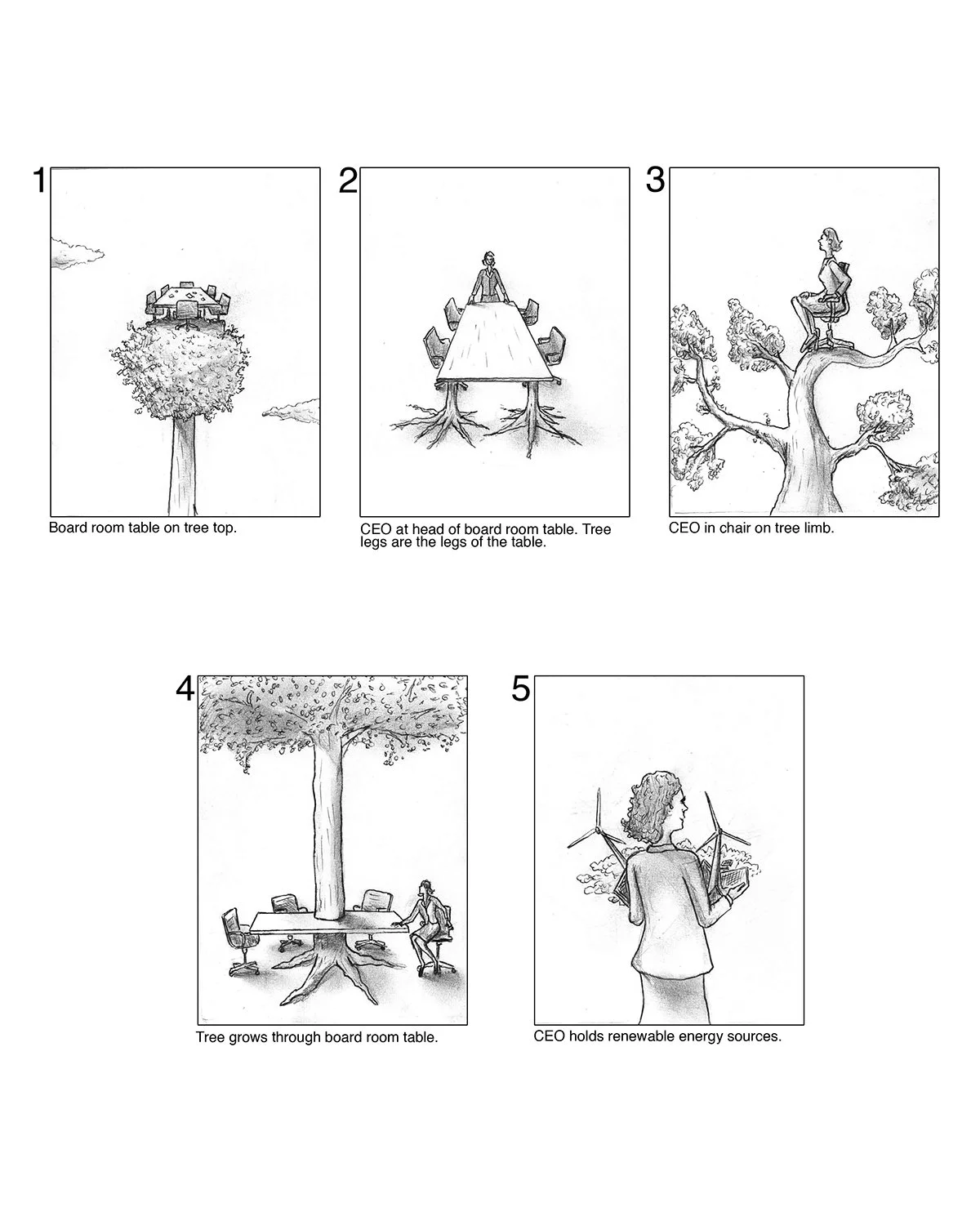 1

Board room table on tree top.

2

CEO at head of board room table. Tree legs are the legs of the table.

3

CEO in chair on tree limb.

4

Tree grows through board room table.

5

CEO holds renewable energy sources.