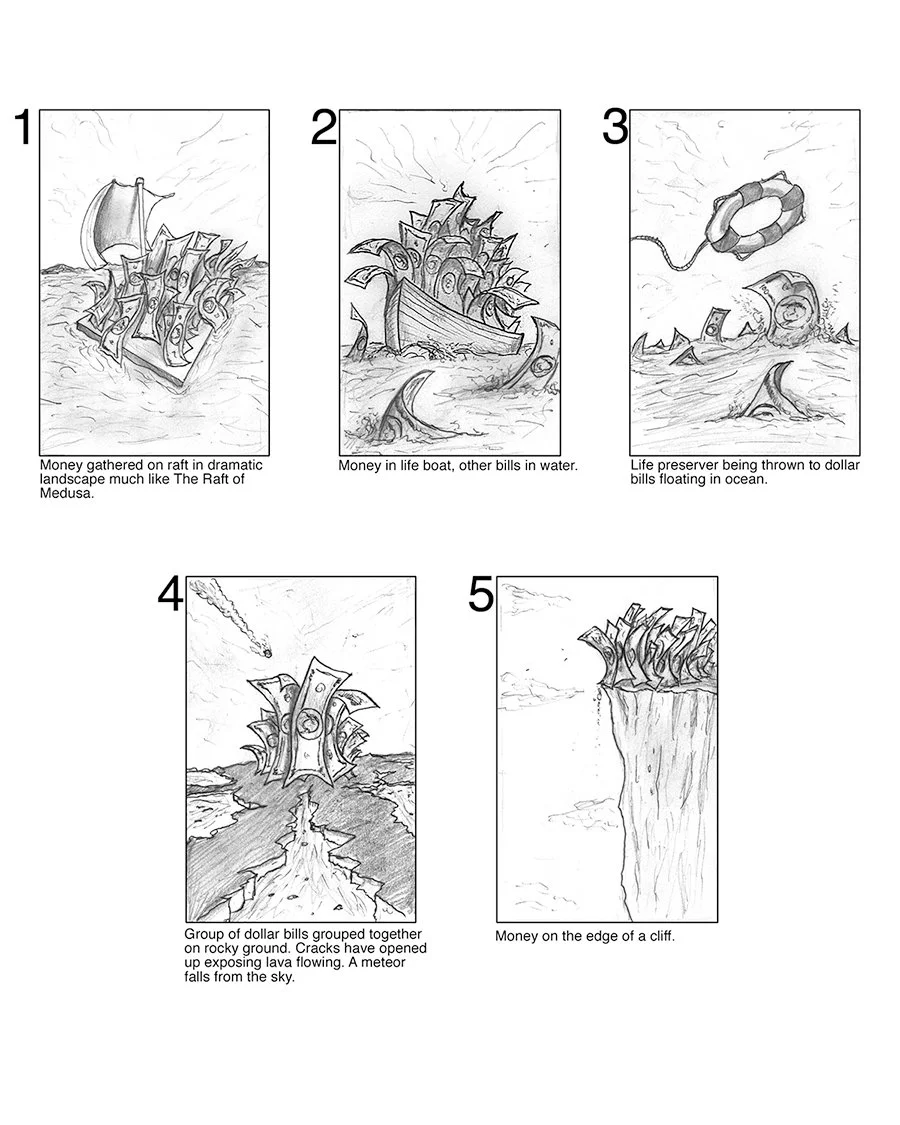 1

Money gathered on raft in dramatic landscape much like The Raft of Medusa.

2

Money in life boat, other bills in water.

3

Life preserver being thrown to dollar bills floating in ocean.

4

Group of dollar bills grouped together on rocky ground. Cracks have opened up exposing lava flowing. A meteor falls from the sky.

5

Money on the edge of a cliff.