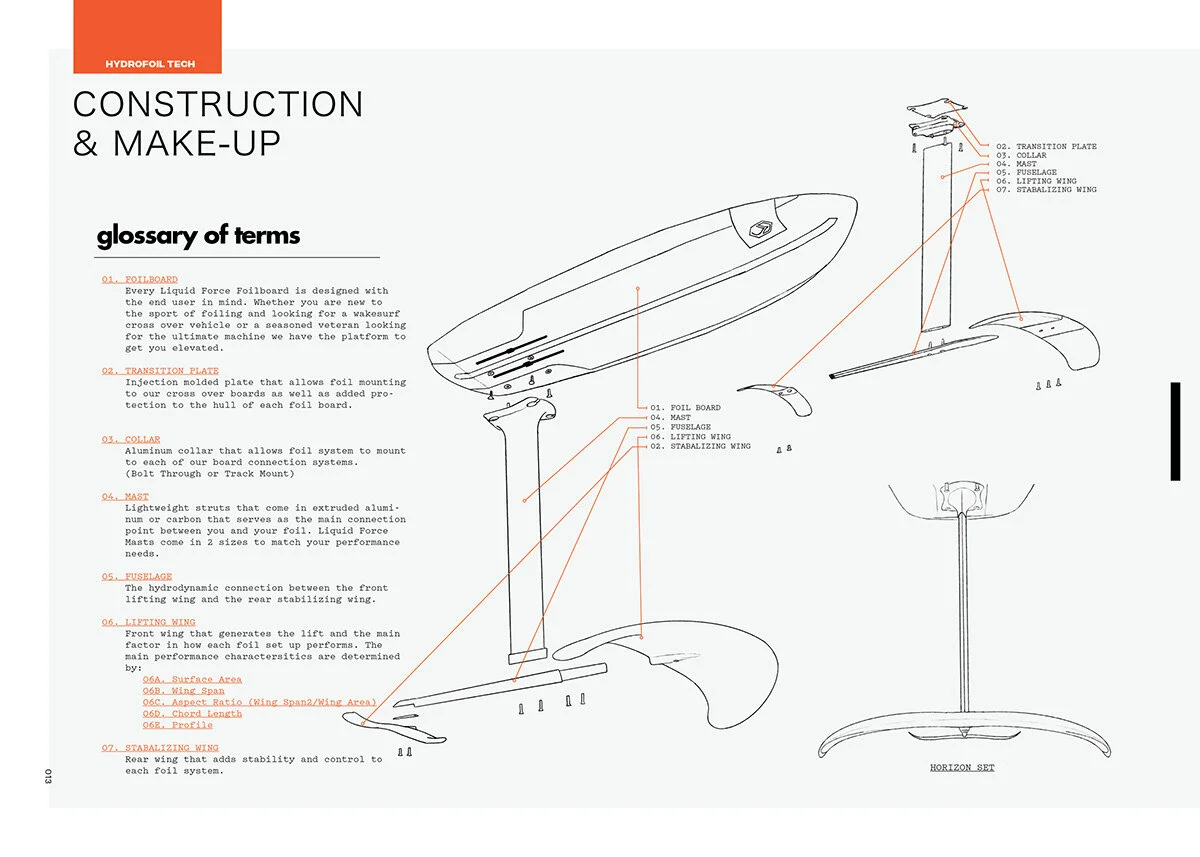 HYDROFOIL TECH

CONSTRUCTION & MAKE-UP

glossary of terms

01. FOILBOARD
Every Liquid Force Foilboard is designed with the end user in mind. Whether you are new to the sport of foiling and looking for a wakesurf cross over vehicle or a seasoned veteran looking for the ultimate machine we have the platform to get you elevated.

02. TRANSITION PLATE
Injection molded plate that allows foil mounting to our cross over boards as well as added protection to the hull of each foil board.

03. COLLAR
Aluminum collar that allows foil system to mount to each of our board connection systems. (Bolt Through or Track Mount)

04. MAST
Lightweight struts that come in extruded aluminum or carbon that serves as the main connection point between you and your foil. Liquid Force Masts come in 2 sizes to match your performance needs.

05. FUSELAGE
The hydrodynamic connection between the front lifting wing and the rear stabilizing wing.

06. LIFTING WING
Front wing that generates the lift and the main factor in how each foil set up performs. The main performance charactersitics are determined by:
06A. Surface Area
06B. Wing Span
06C. Aspect Ratio (Wing Span2/Wing Area)
06D. Chord Length
06E. Profile

07. STABALIZING WING
Rear wing that adds stability and control to each foil system.

01. FOIL BOARD
04. MAST
05. FUSELAGE
06. LIFTING WING
02. STABALIZING WING

02. TRANSITION PLATE
03. COLLAR
04. MAST
05. FUSELAGE
06. LIFTING WING
07. STABALIZING WING

HORIZON SET

013