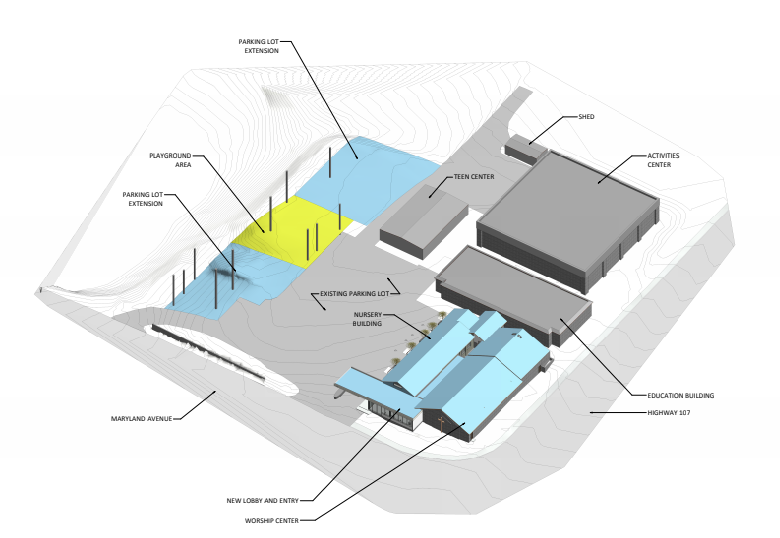 PARKING LOT EXTENSION

SHED

PLAYGROUND AREA

ACTIVITIES CENTER

TEEN CENTER

PARKING LOT EXTENSION

EXISTING PARKING LOT

NURSERY BUILDING

EDUCATION BUILDING

MARYLAND AVENUE

HIGHWAY 107

NEW LOBBY AND ENTRY

WORSHIP CENTER