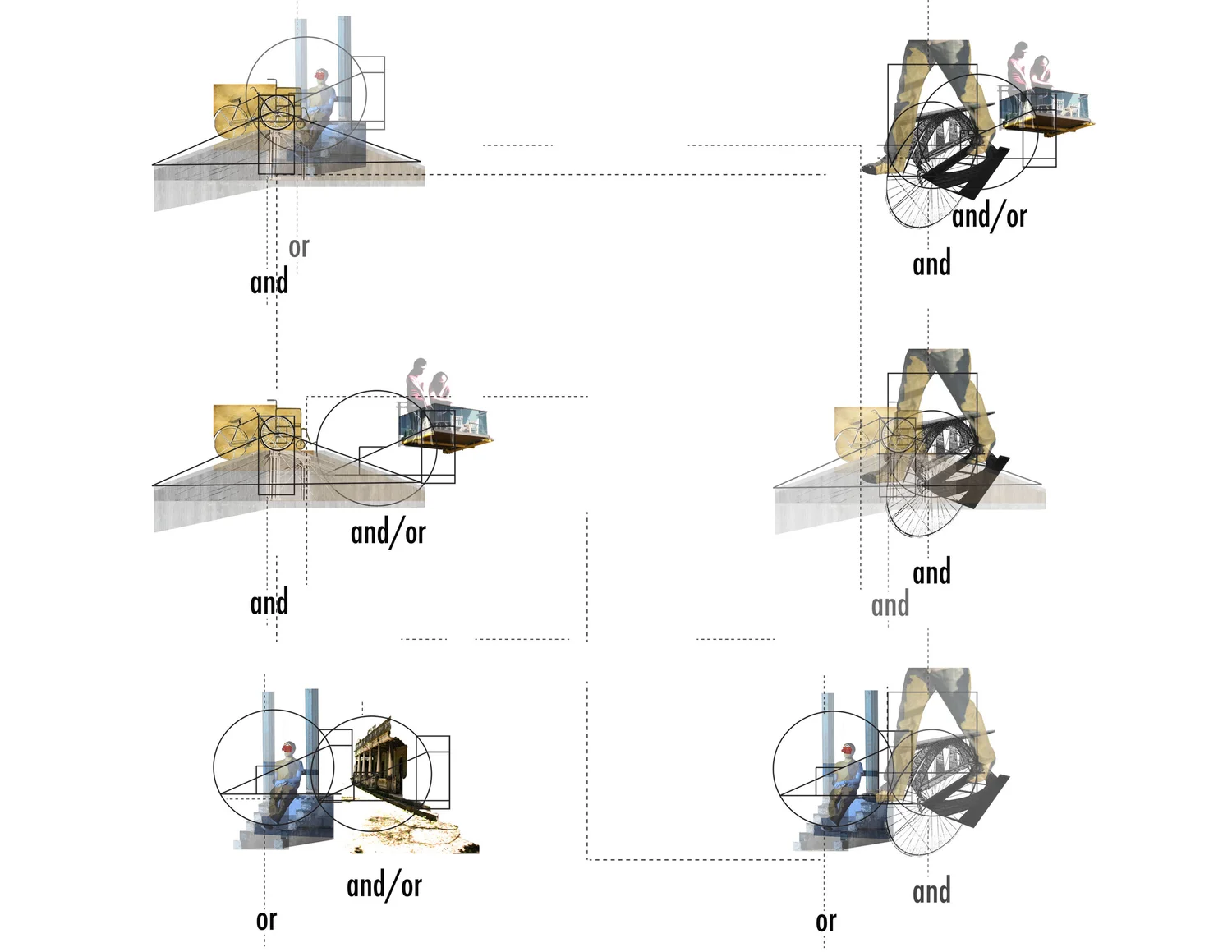 or
and

and/or
and

and/or

and

and
and

and/or
or

and
or