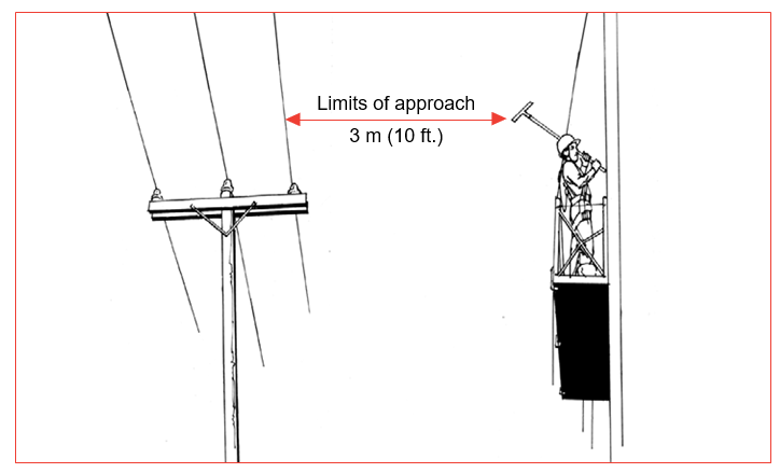 Limits of approach
3 m (10 ft.)