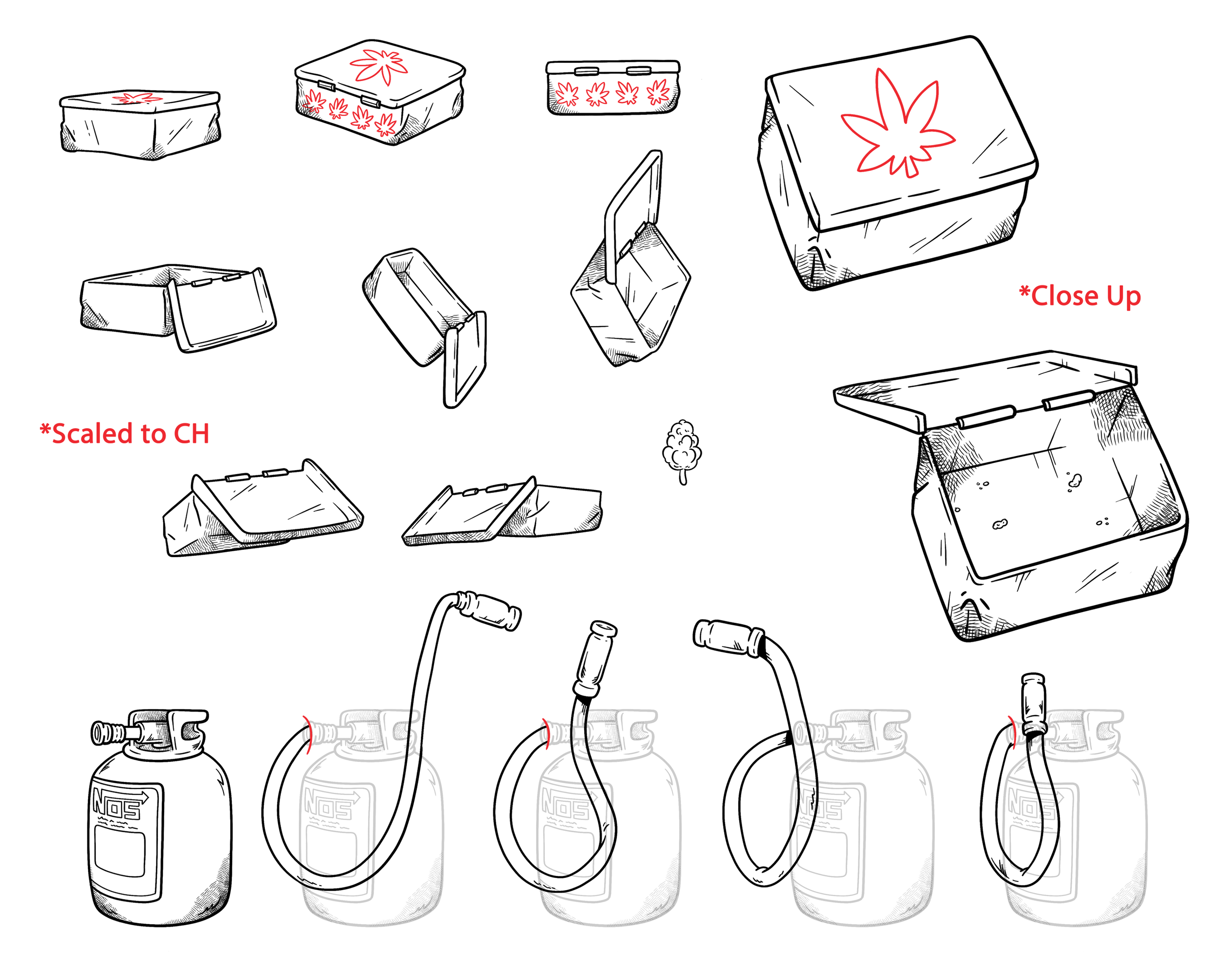 *Close Up

*Scaled to CH

NOS

NOS

NOS

NOS

NOS