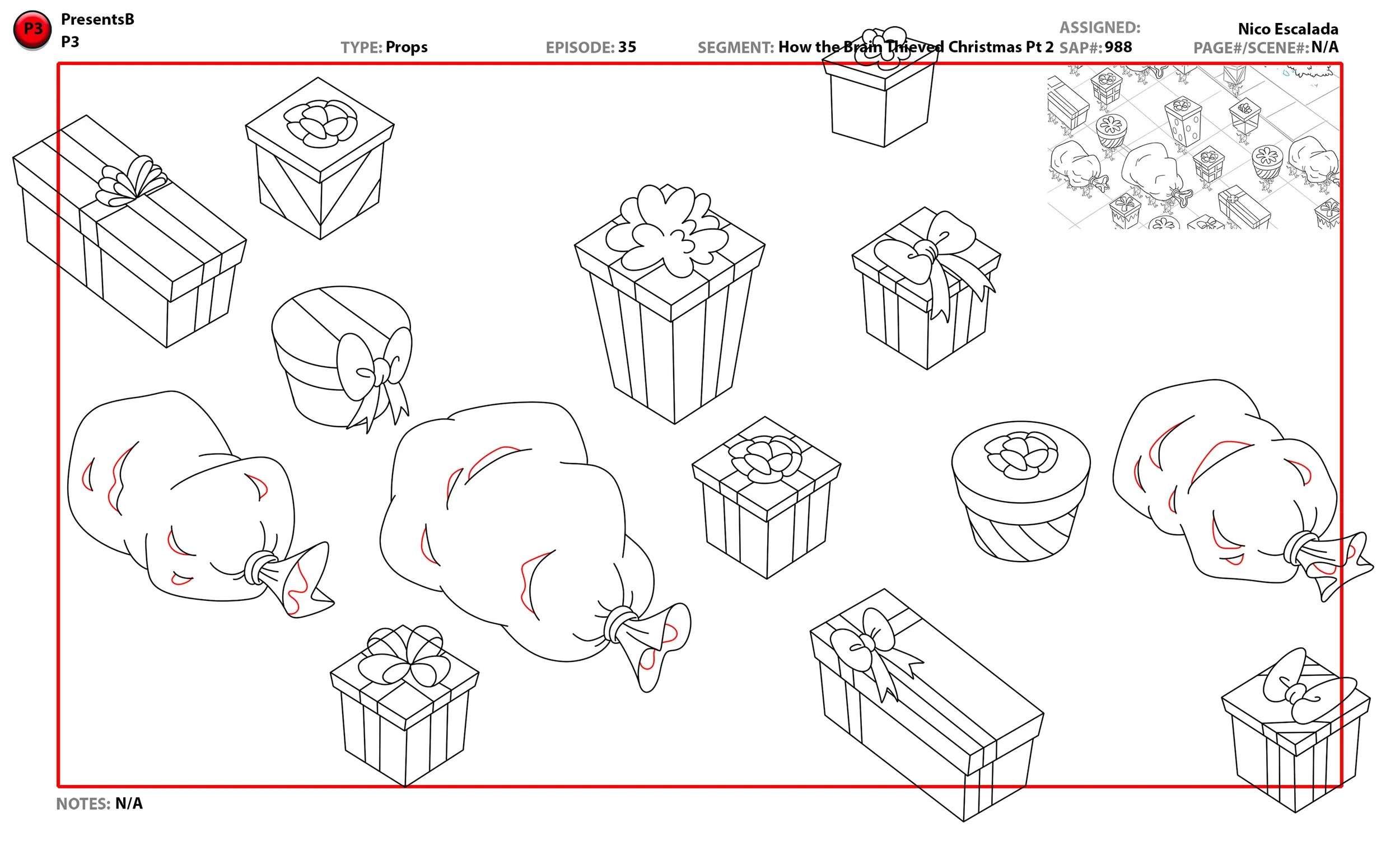 P3

PresentsB
P3

TYPE: Props EPISODE: 35 SEGMENT: How the Brain Thieved Christmas Pt 2 ASSIGNED: Nico Escalada
SAP#: 988 PAGE#/SCENE#: N/A

NOTES: N/A