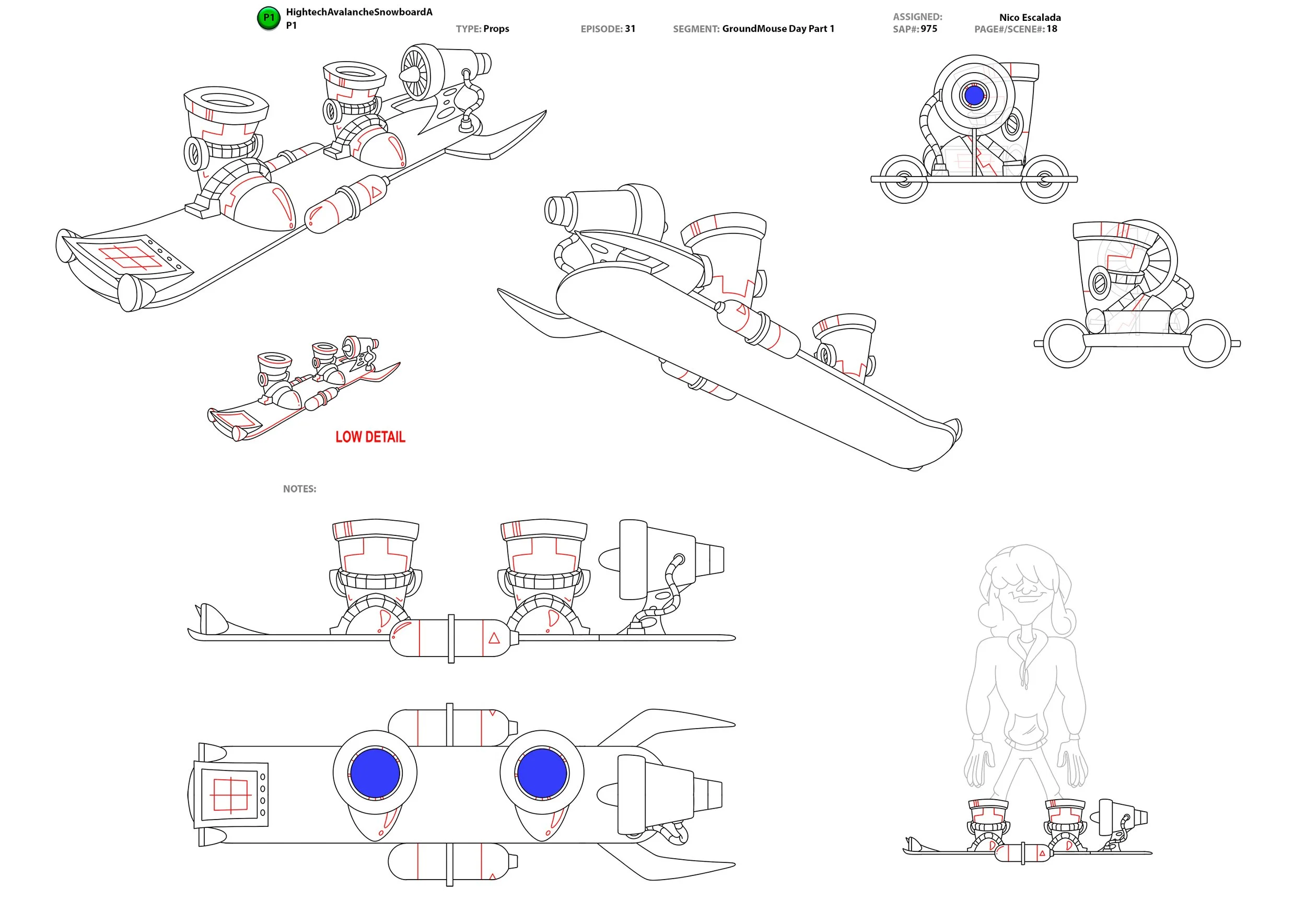 P1 HightechAvalancheSnowboardA
P1

TYPE: Props

EPISODE: 31

SEGMENT: GroundMouse Day Part 1

ASSIGNED: Nico Escalada
SAP#: 975

PAGE#/SCENE#: 18

LOW DETAIL

NOTES: