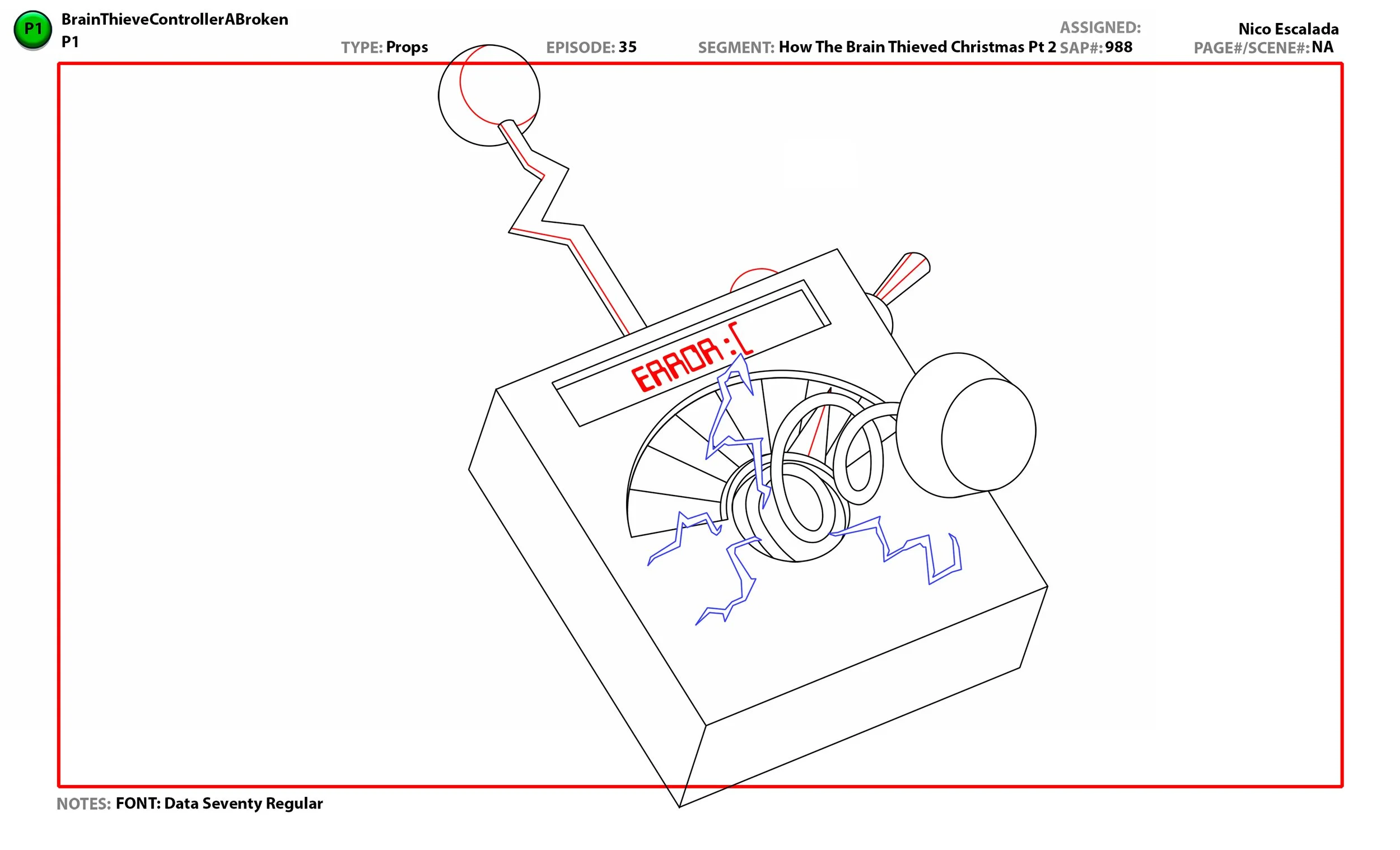 P1 BrainThieveControllerABroken
P1

TYPE: Props EPISODE: 35 SEGMENT: How The Brain Thieved Christmas Pt 2 ASSIGNED: Nico Escalada
SAP#: 988 PAGE#/SCENE#: NA

ERROR :(

NOTES: FONT: Data Seventy Regular