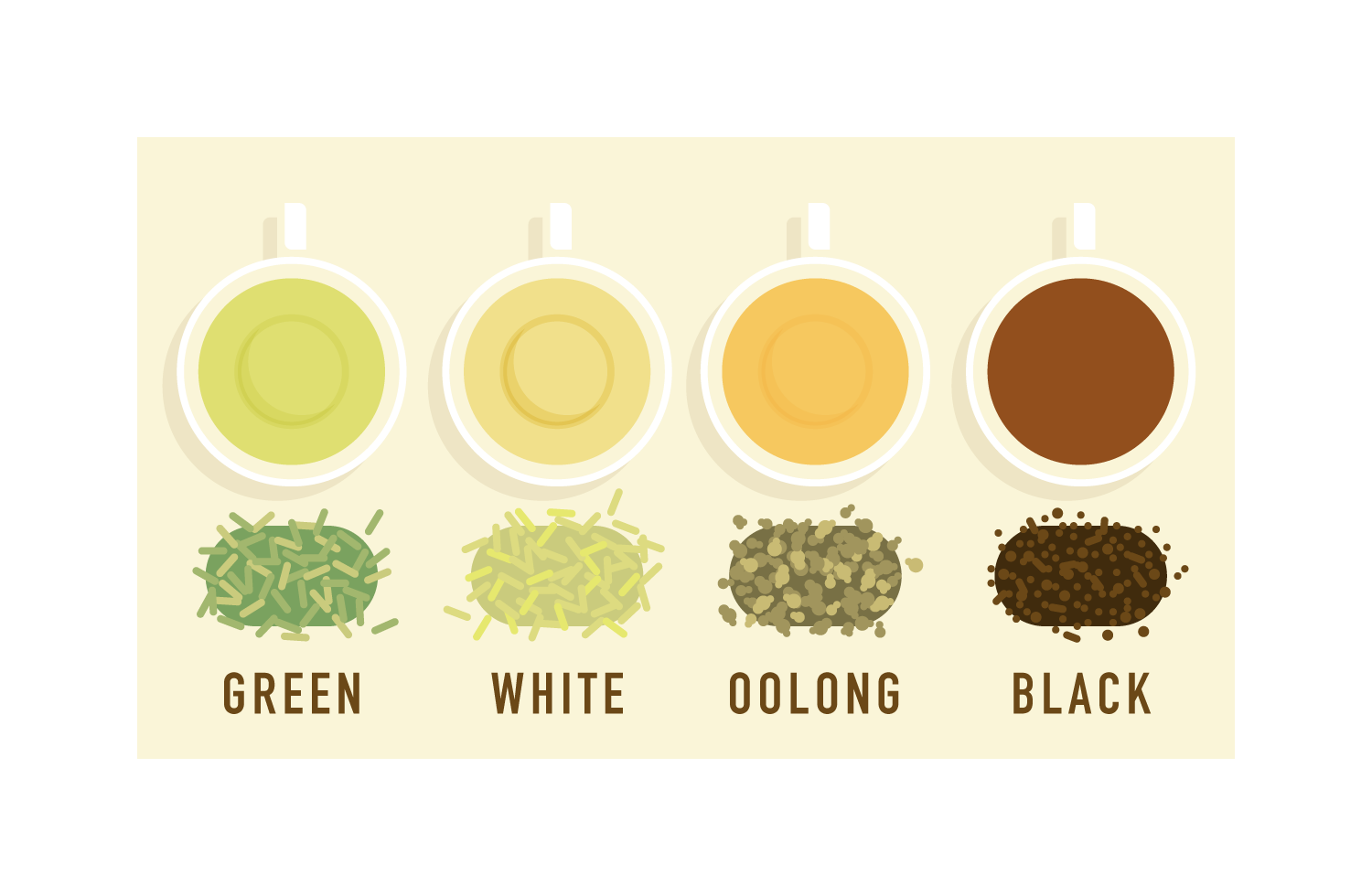 GREEN WHITE OOLONG BLACK