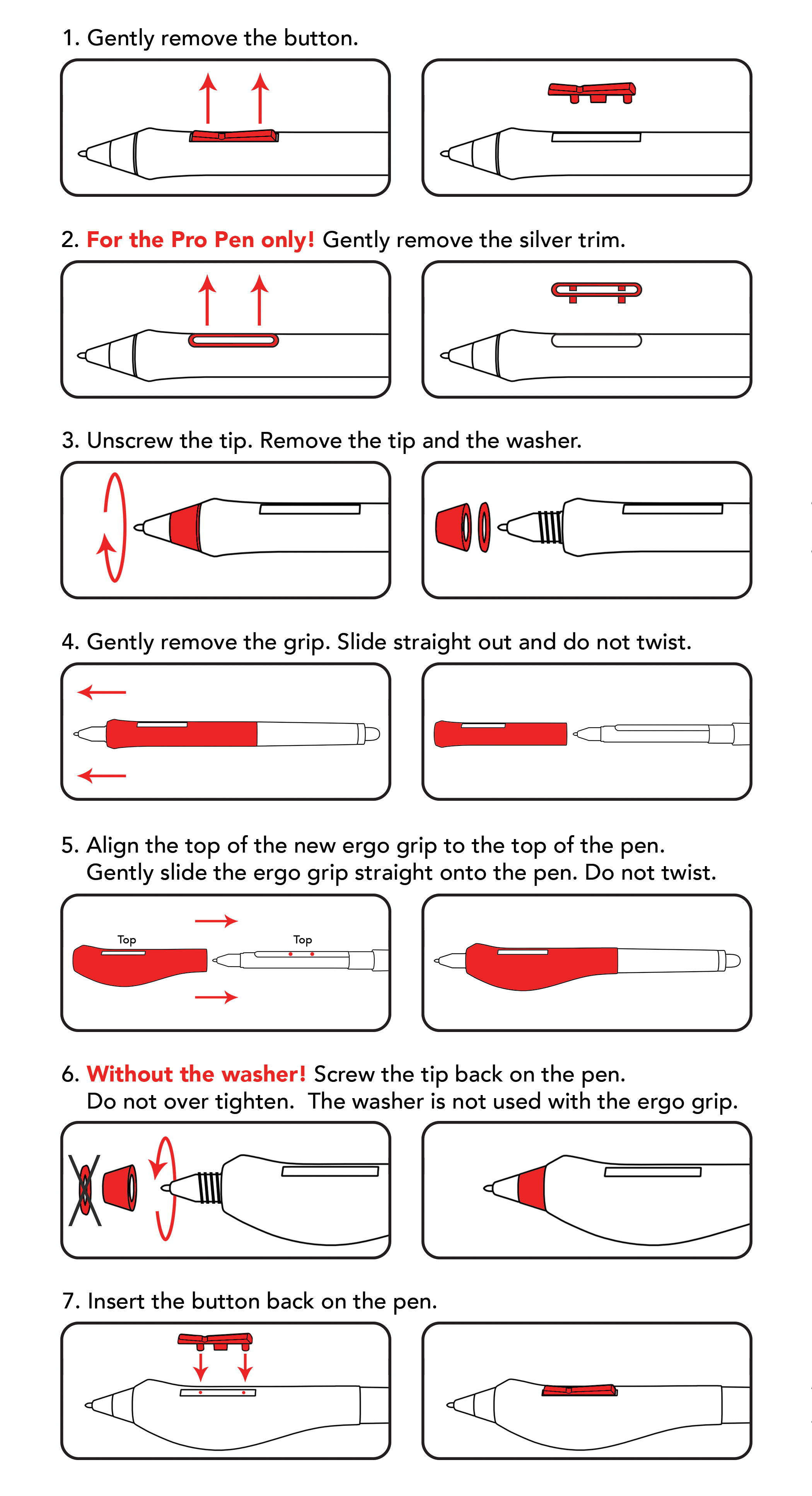 1. Gently remove the button.

2. For the Pro Pen only! Gently remove the silver trim.

3. Unscrew the tip. Remove the tip and the washer.

4. Gently remove the grip. Slide straight out and do not twist.

5. Align the top of the new ergo grip to the top of the pen. Gently slide the ergo grip straight onto the pen. Do not twist.

Top

Top

6. Without the washer! Screw the tip back on the pen. Do not over tighten. The washer is not used with the ergo grip.

7. Insert the button back on the pen.