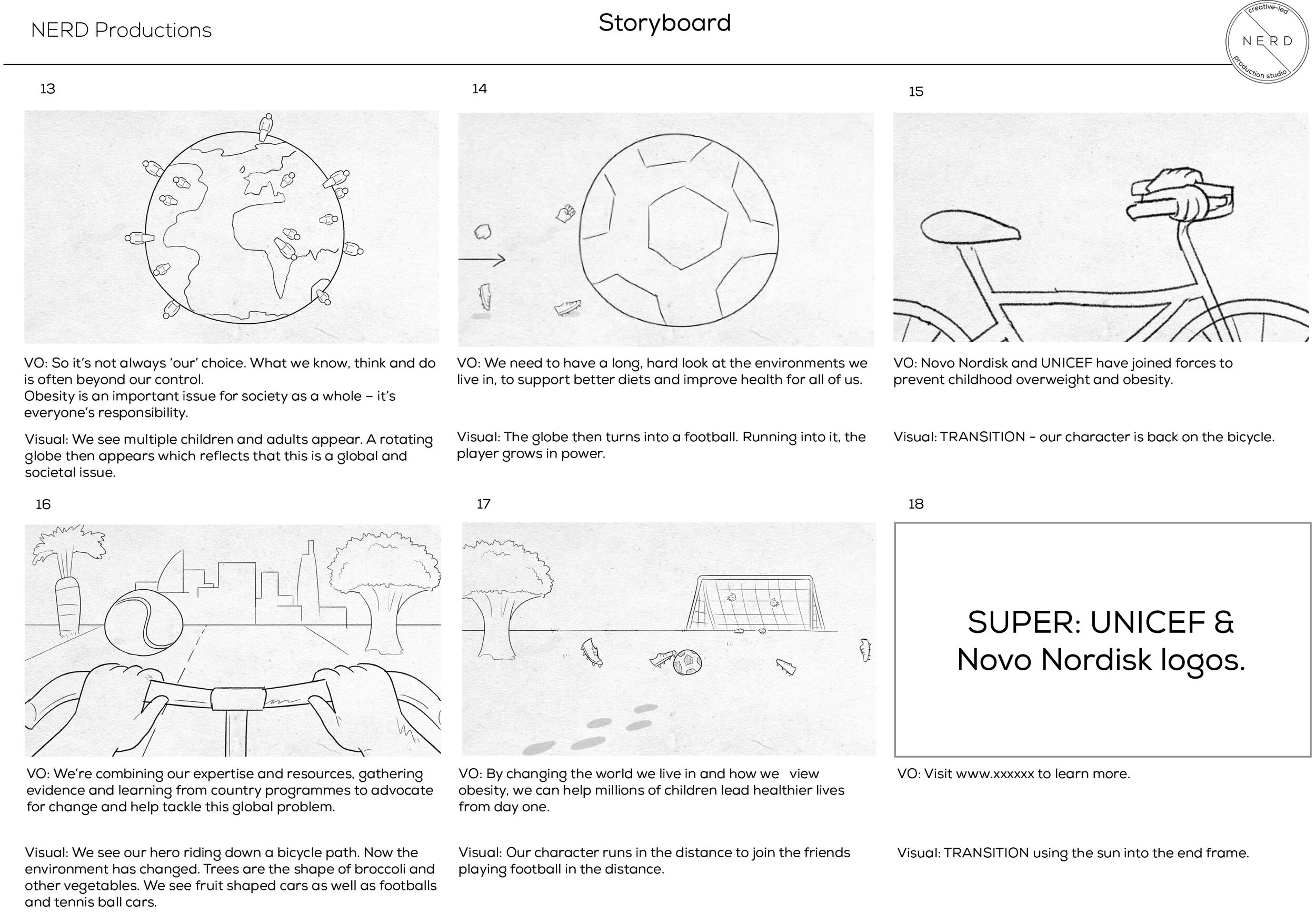 NERD Productions

Storyboard

creative-led
NERD
production studio

13

VO: So it's not always 'our' choice. What we know, think and do is often beyond our control.
Obesity is an important issue for society as a whole – it's everyone's responsibility.

Visual: We see multiple children and adults appear. A rotating globe then appears which reflects that this is a global and societal issue.

14

VO: We need to have a long, hard look at the environments we live in, to support better diets and improve health for all of us.

Visual: The globe then turns into a football. Running into it, the player grows in power.

15

VO: Novo Nordisk and UNICEF have joined forces to prevent childhood overweight and obesity.

Visual: TRANSITION – our character is back on the bicycle.

16

VO: We're combining our expertise and resources, gathering evidence and learning from country programmes to advocate for change and help tackle this global problem.

Visual: We see our hero riding down a bicycle path. Now the environment has changed. Trees are the shape of broccoli and other vegetables. We see fruit shaped cars as well as footballs and tennis ball cars.

17

VO: By changing the world we live in and how we view obesity, we can help millions of children lead healthier lives from day one.

Visual: Our character runs in the distance to join the friends playing football in the distance.

18

SUPER: UNICEF & Novo Nordisk logos.

VO: Visit www.xxxxxx to learn more.

Visual: TRANSITION using the sun into the end frame.