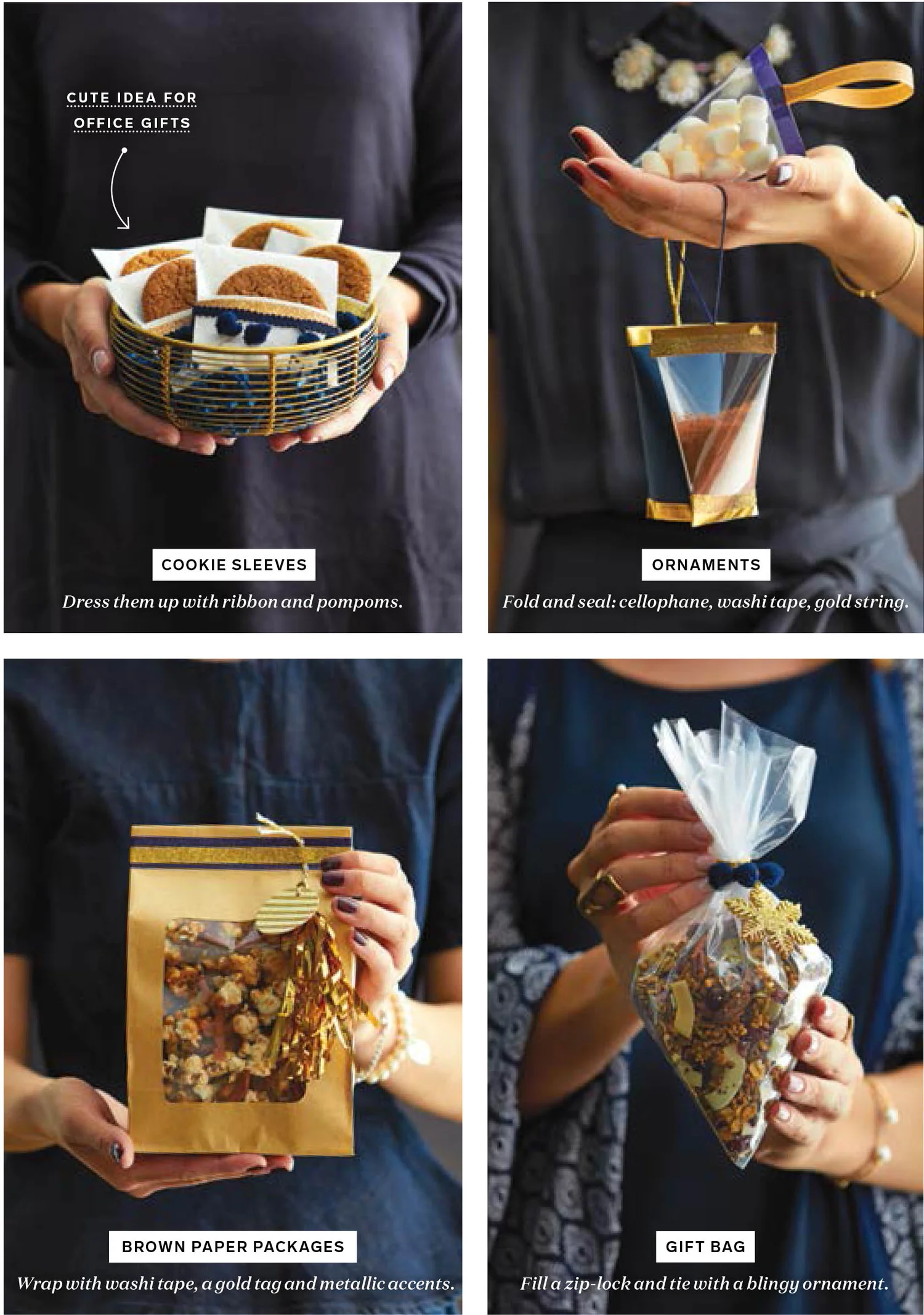 CUTE IDEA FOR OFFICE GIFTS

COOKIE SLEEVES

Dress them up with ribbon and pompoms.

ORNAMENTS

Fold and seal: cellophane, washi tape, gold string.

BROWN PAPER PACKAGES

Wrap with washi tape, a gold tag and metallic accents.

GIFT BAG

Fill a zip-lock and tie with a blingy ornament.