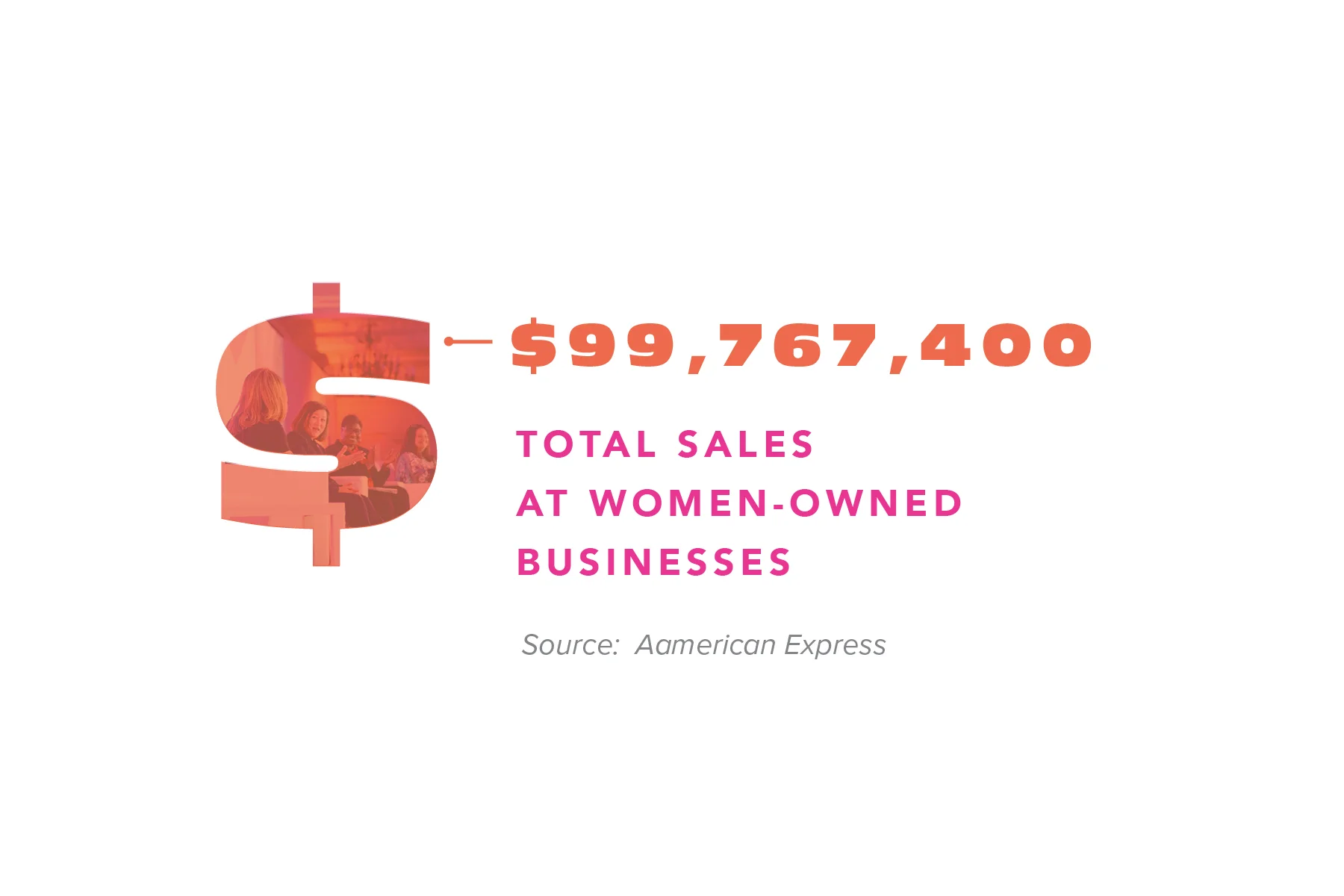 $99,767,400

TOTAL SALES
AT WOMEN-OWNED
BUSINESSES

Source: Aamerican Express