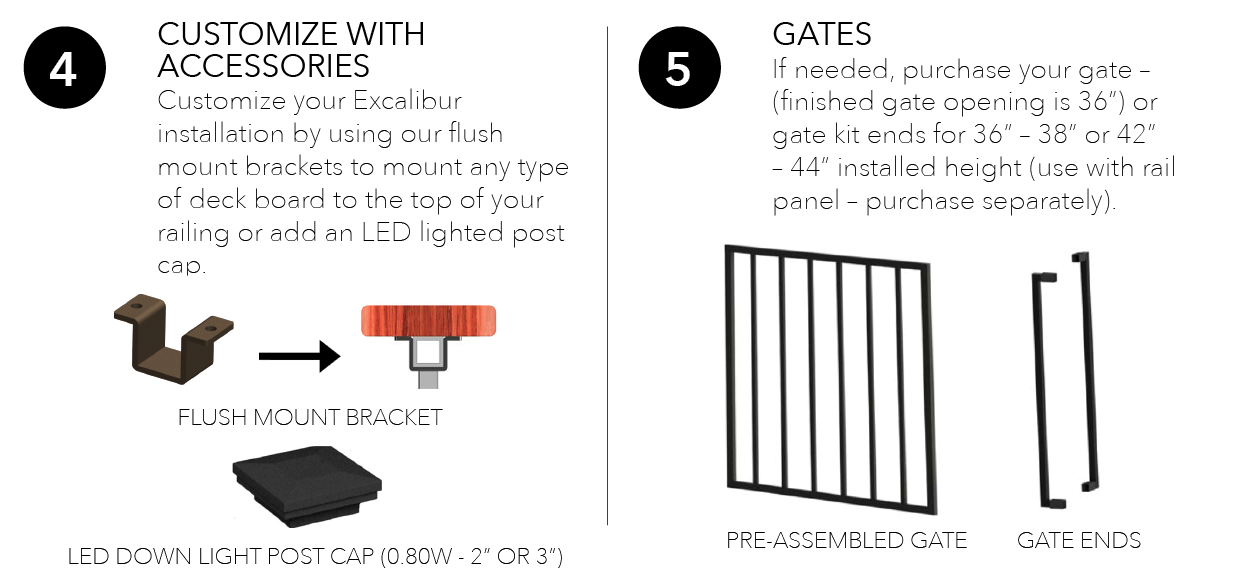 4

CUSTOMIZE WITH ACCESSORIES

Customize your Excalibur installation by using our flush mount brackets to mount any type of deck board to the top of your railing or add an LED lighted post cap.

FLUSH MOUNT BRACKET

LED DOWN LIGHT POST CAP (0.80W - 2" OR 3")

5

GATES

If needed, purchase your gate – (finished gate opening is 36") or gate kit ends for 36" – 38" or 42" – 44" installed height (use with rail panel – purchase separately).

PRE-ASSEMBLED GATE

GATE ENDS