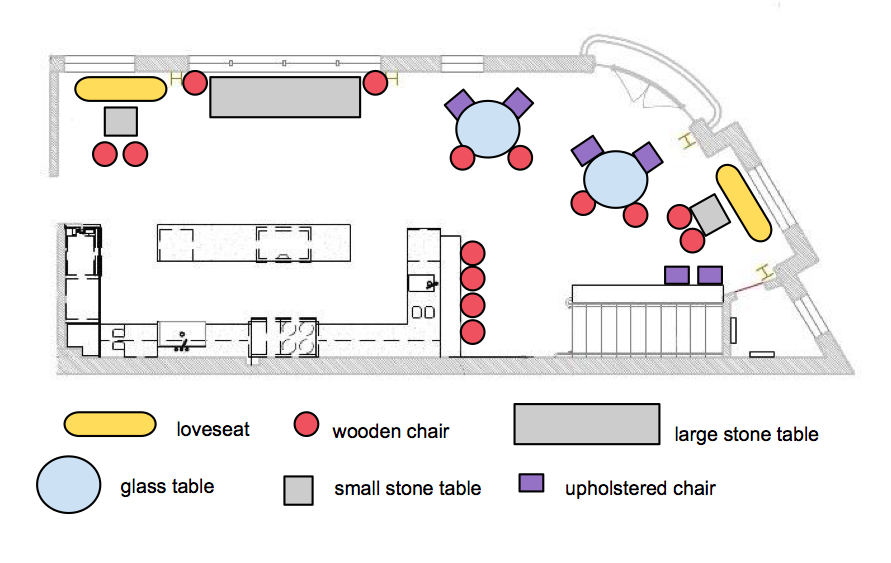 loveseat

wooden chair

large stone table

glass table

small stone table

upholstered chair