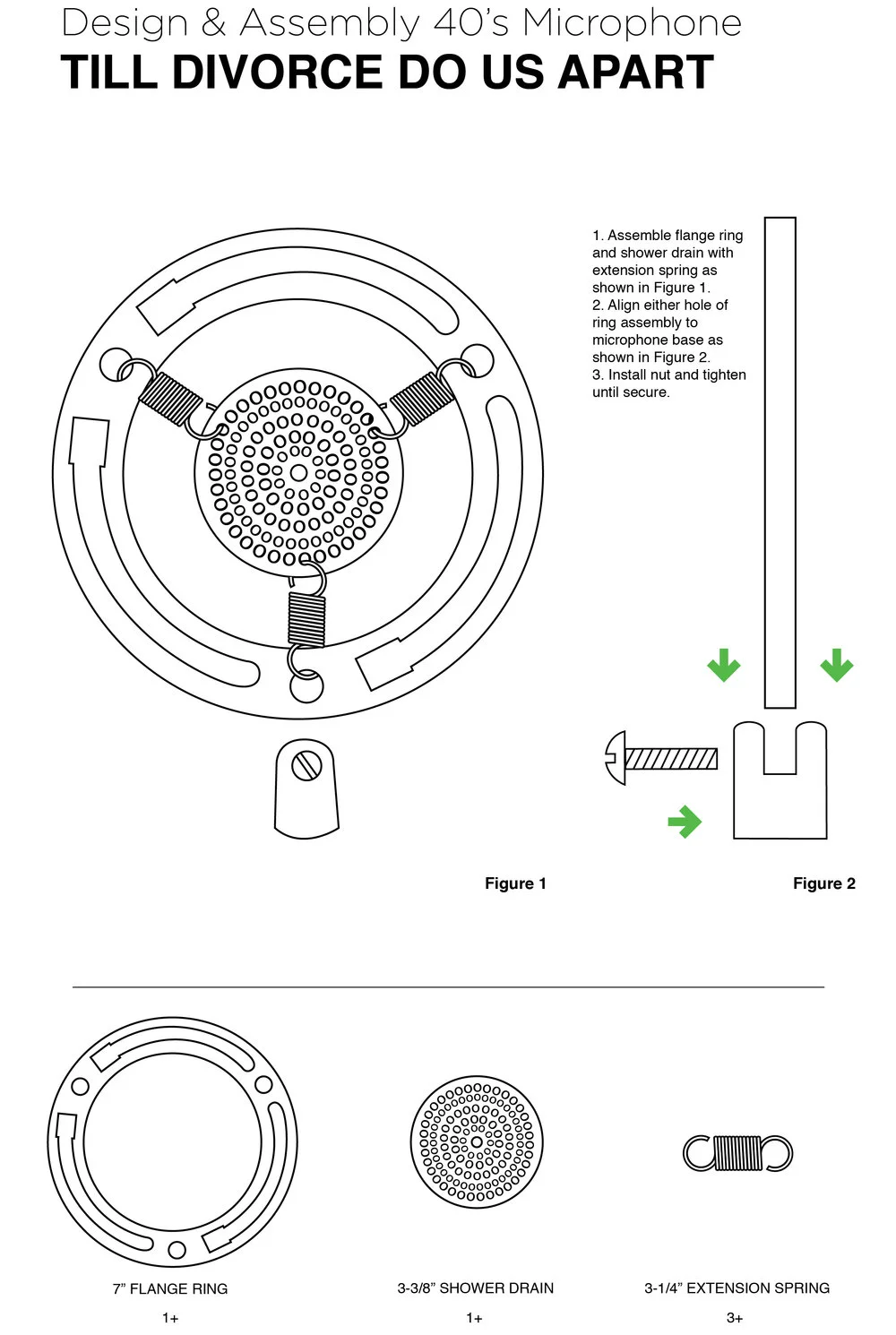 Design & Assembly 40's Microphone
TILL DIVORCE DO US APART

1. Assemble flange ring and shower drain with extension spring as shown in Figure 1.
2. Align either hole of ring assembly to microphone base as shown in Figure 2.
3. Install nut and tighten until secure.

Figure 1

Figure 2

7" FLANGE RING
1+

3-3/8" SHOWER DRAIN
1+

3-1/4" EXTENSION SPRING
3+