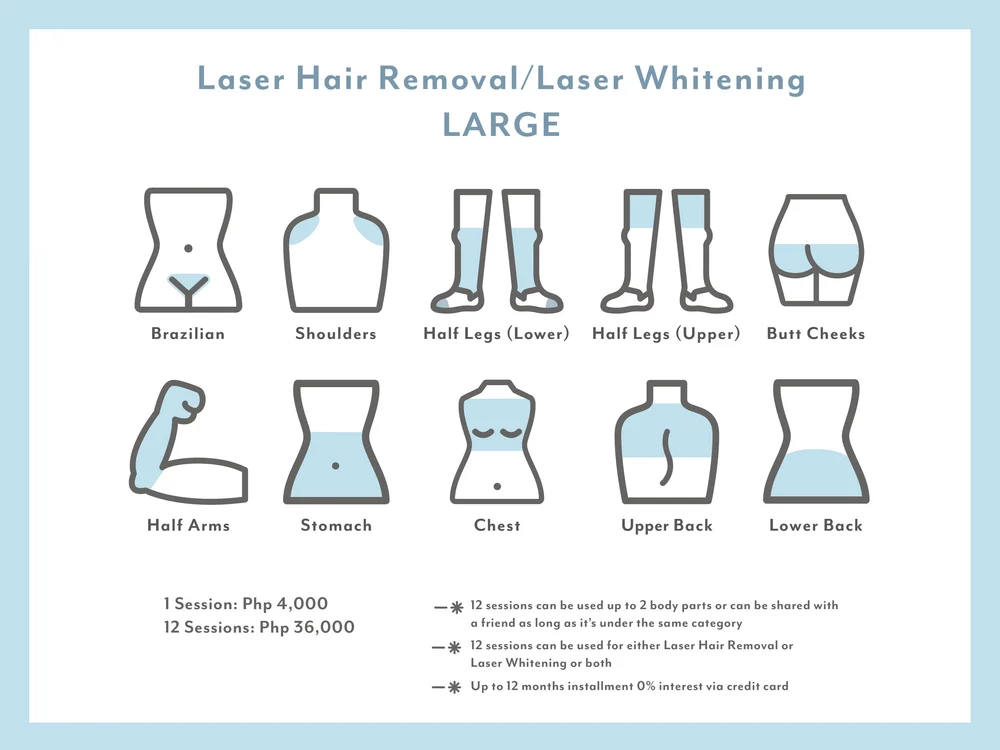 Laser Hair Removal/Laser Whitening
LARGE

Brazilian
Shoulders
Half Legs (Lower)
Half Legs (Upper)
Butt Cheeks

Half Arms
Stomach
Chest
Upper Back
Lower Back

1 Session: Php 4,000
12 Sessions: Php 36,000

12 sessions can be used up to 2 body parts or can be shared with a friend as long as it's under the same category

12 sessions can be used for either Laser Hair Removal or Laser Whitening or both

Up to 12 months installment 0% interest via credit card