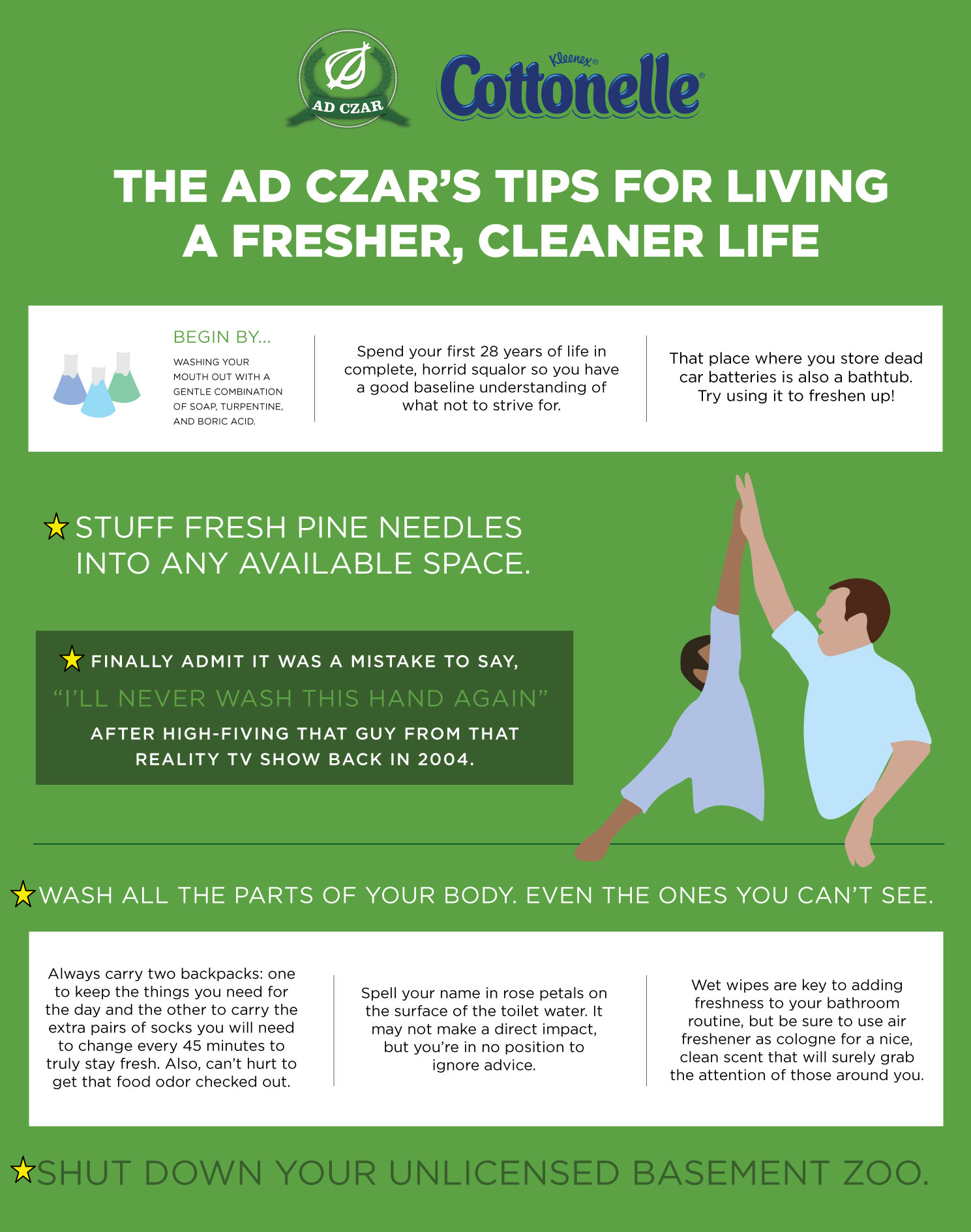 AD CZAR

Kleenex®
Cottonelle®

THE AD CZAR'S TIPS FOR LIVING A FRESHER, CLEANER LIFE

BEGIN BY...

WASHING YOUR MOUTH OUT WITH A GENTLE COMBINATION OF SOAP, TURPENTINE, AND BORIC ACID.

Spend your first 28 years of life in complete, horrid squalor so you have a good baseline understanding of what not to strive for.

That place where you store dead car batteries is also a bathtub. Try using it to freshen up!

STUFF FRESH PINE NEEDLES INTO ANY AVAILABLE SPACE.

FINALLY ADMIT IT WAS A MISTAKE TO SAY,

"I'LL NEVER WASH THIS HAND AGAIN"

AFTER HIGH-FIVING THAT GUY FROM THAT REALITY TV SHOW BACK IN 2004.

WASH ALL THE PARTS OF YOUR BODY. EVEN THE ONES YOU CAN'T SEE.

Always carry two backpacks: one to keep the things you need for the day and the other to carry the extra pairs of socks you will need to change every 45 minutes to truly stay fresh. Also, can't hurt to get that food odor checked out.

Spell your name in rose petals on the surface of the toilet water. It may not make a direct impact, but you're in no position to ignore advice.

Wet wipes are key to adding freshness to your bathroom routine, but be sure to use air freshener as cologne for a nice, clean scent that will surely grab the attention of those around you.

SHUT DOWN YOUR UNLICENSED BASEMENT ZOO.