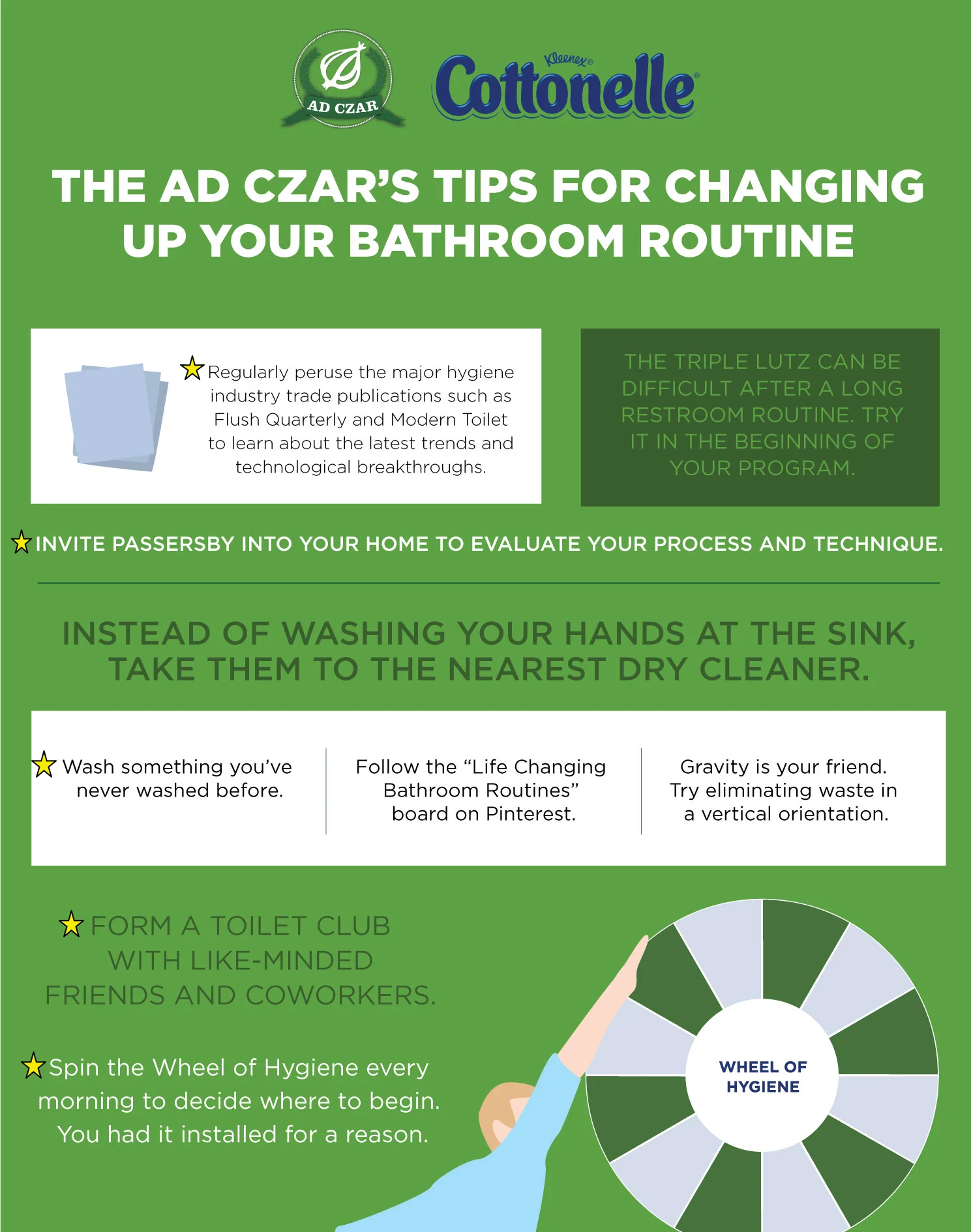 AD CZAR

Kleenex®
Cottonelle®

THE AD CZAR'S TIPS FOR CHANGING UP YOUR BATHROOM ROUTINE

Regularly peruse the major hygiene industry trade publications such as Flush Quarterly and Modern Toilet to learn about the latest trends and technological breakthroughs.

THE TRIPLE LUTZ CAN BE DIFFICULT AFTER A LONG RESTROOM ROUTINE. TRY IT IN THE BEGINNING OF YOUR PROGRAM.

INVITE PASSERSBY INTO YOUR HOME TO EVALUATE YOUR PROCESS AND TECHNIQUE.

INSTEAD OF WASHING YOUR HANDS AT THE SINK, TAKE THEM TO THE NEAREST DRY CLEANER.

Wash something you've never washed before.

Follow the "Life Changing Bathroom Routines" board on Pinterest.

Gravity is your friend. Try eliminating waste in a vertical orientation.

FORM A TOILET CLUB WITH LIKE-MINDED FRIENDS AND COWORKERS.

Spin the Wheel of Hygiene every morning to decide where to begin. You had it installed for a reason.

WHEEL OF HYGIENE