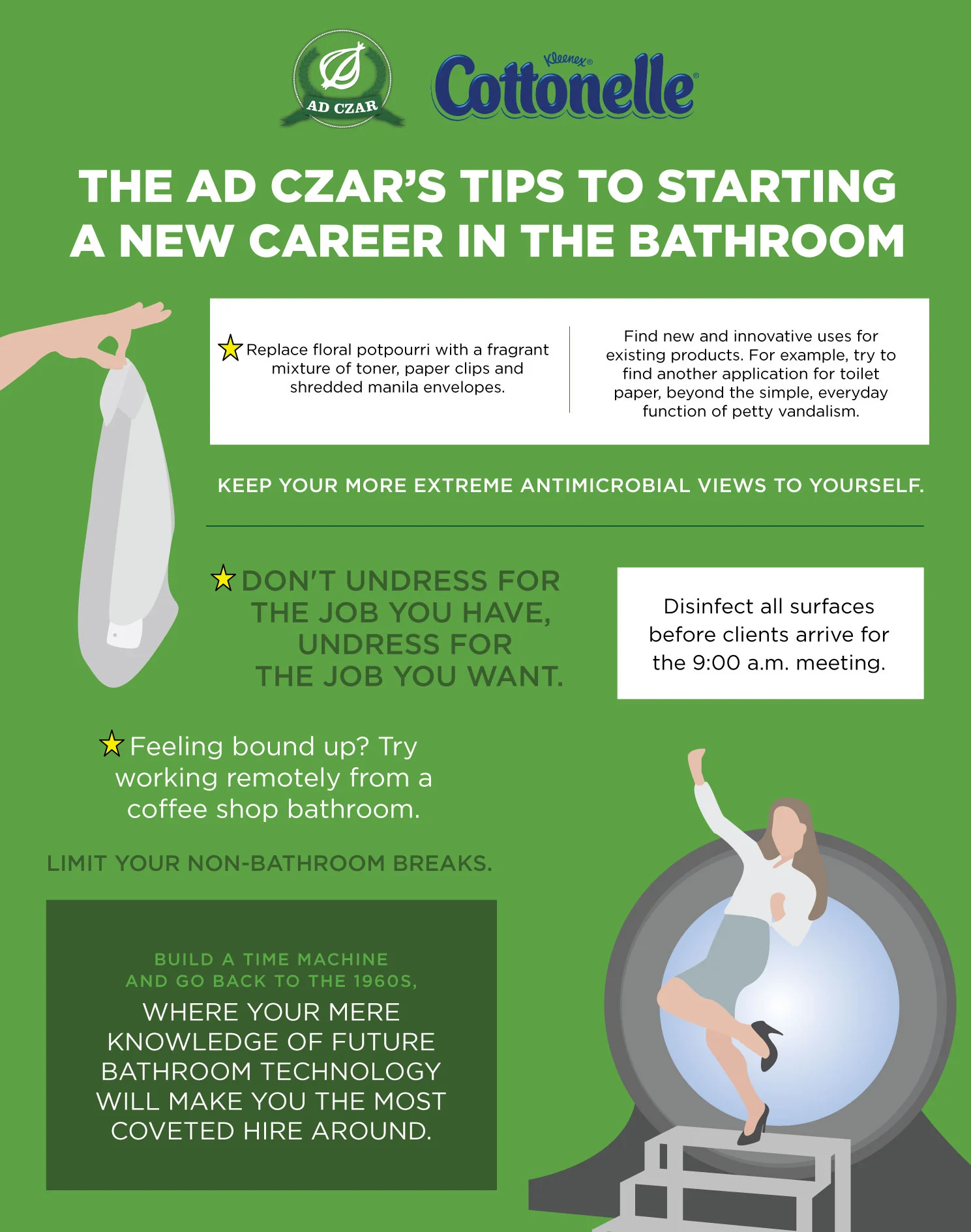 AD CZAR

Kleenex® Cottonelle®

THE AD CZAR'S TIPS TO STARTING A NEW CAREER IN THE BATHROOM

Replace floral potpourri with a fragrant mixture of toner, paper clips and shredded manila envelopes.

Find new and innovative uses for existing products. For example, try to find another application for toilet paper, beyond the simple, everyday function of petty vandalism.

KEEP YOUR MORE EXTREME ANTIMICROBIAL VIEWS TO YOURSELF.

DON'T UNDRESS FOR THE JOB YOU HAVE, UNDRESS FOR THE JOB YOU WANT.

Disinfect all surfaces before clients arrive for the 9:00 a.m. meeting.

Feeling bound up? Try working remotely from a coffee shop bathroom.

LIMIT YOUR NON-BATHROOM BREAKS.

BUILD A TIME MACHINE AND GO BACK TO THE 1960S,

WHERE YOUR MERE KNOWLEDGE OF FUTURE BATHROOM TECHNOLOGY WILL MAKE YOU THE MOST COVETED HIRE AROUND.