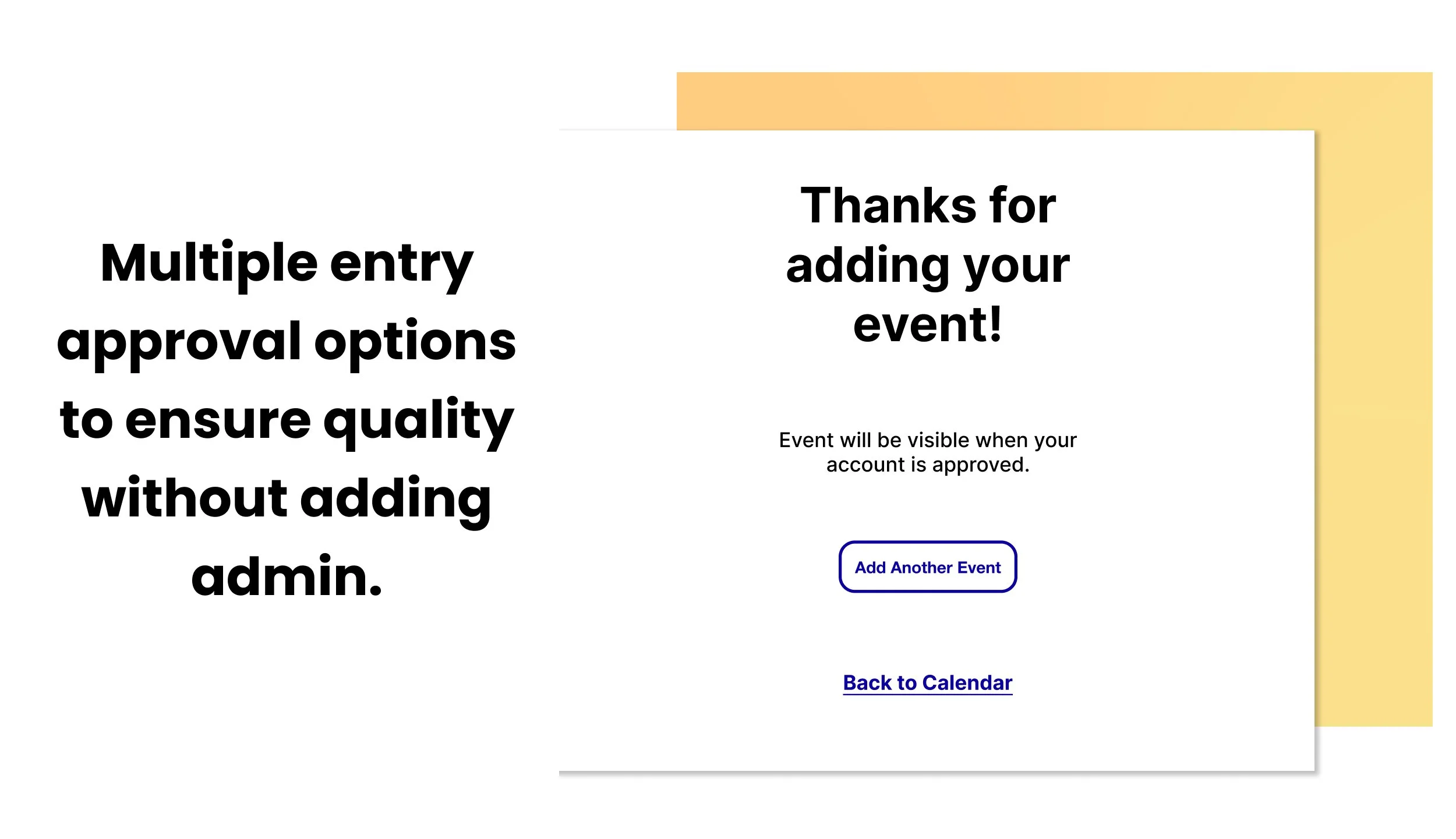 Multiple entry approval options to ensure quality without adding admin.

Thanks for adding your event!

Event will be visible when your account is approved.

Add Another Event

Back to Calendar